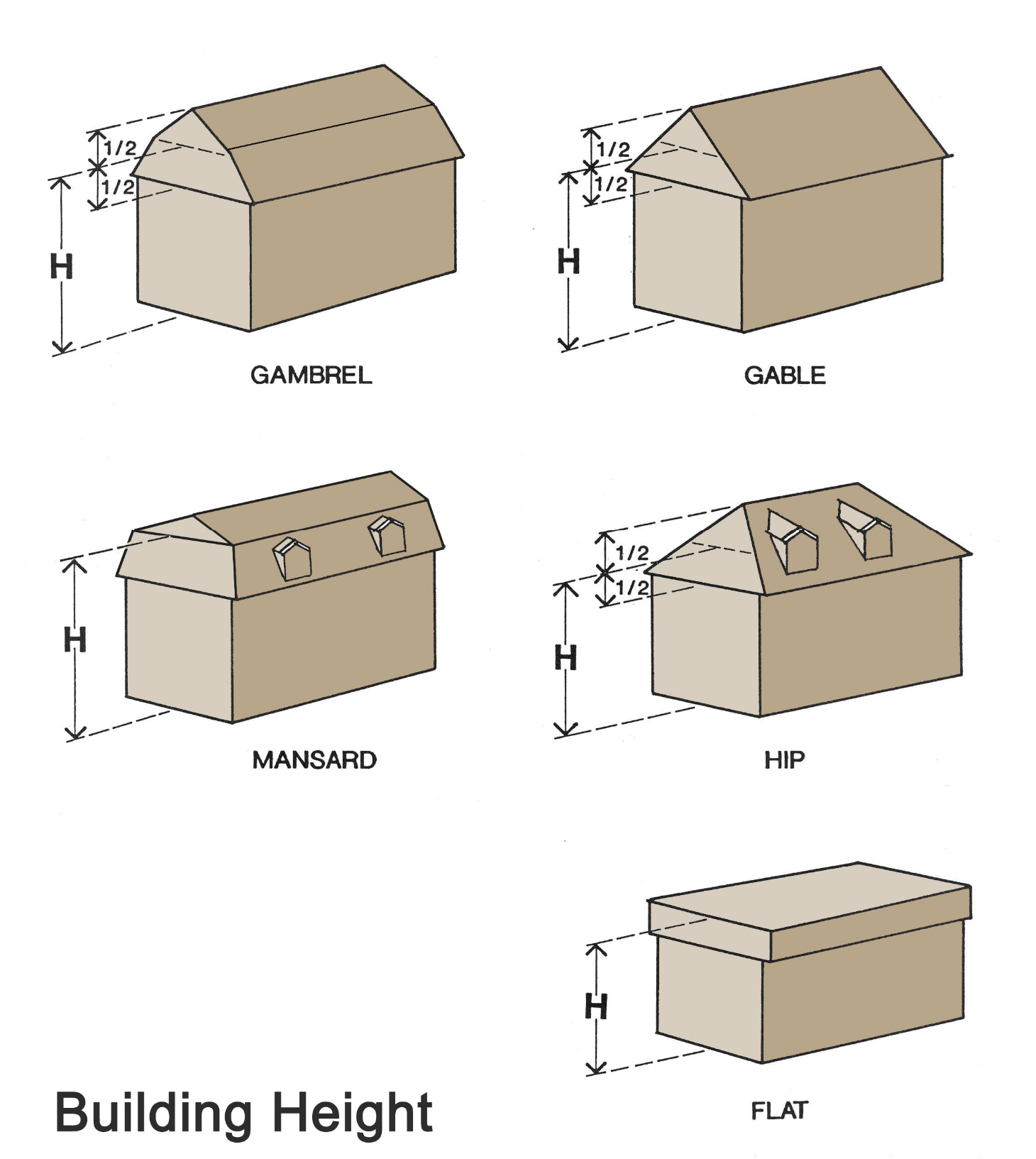 1/2
1/2
H
GAMBREL

1/2
1/2
H
GABLE

H
MANSARD

1/2
1/2
H
HIP

H
FLAT

Building Height