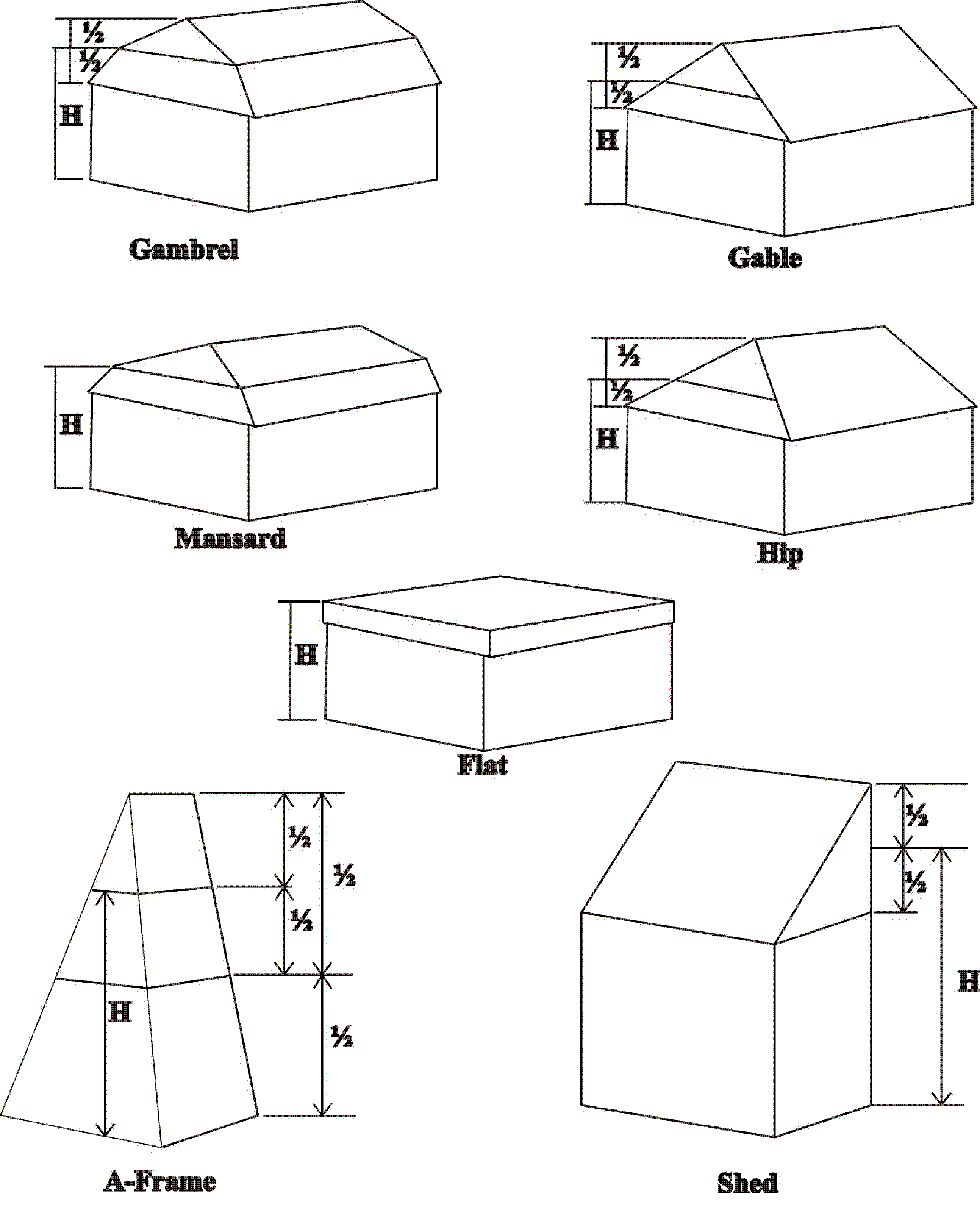 ½
½
H
Gambrel

½
½
H
Gable

H
Mansard

½
½
H
Hip

H
Flat

½
½
½
½
H
A-Frame

½
½
H
Shed