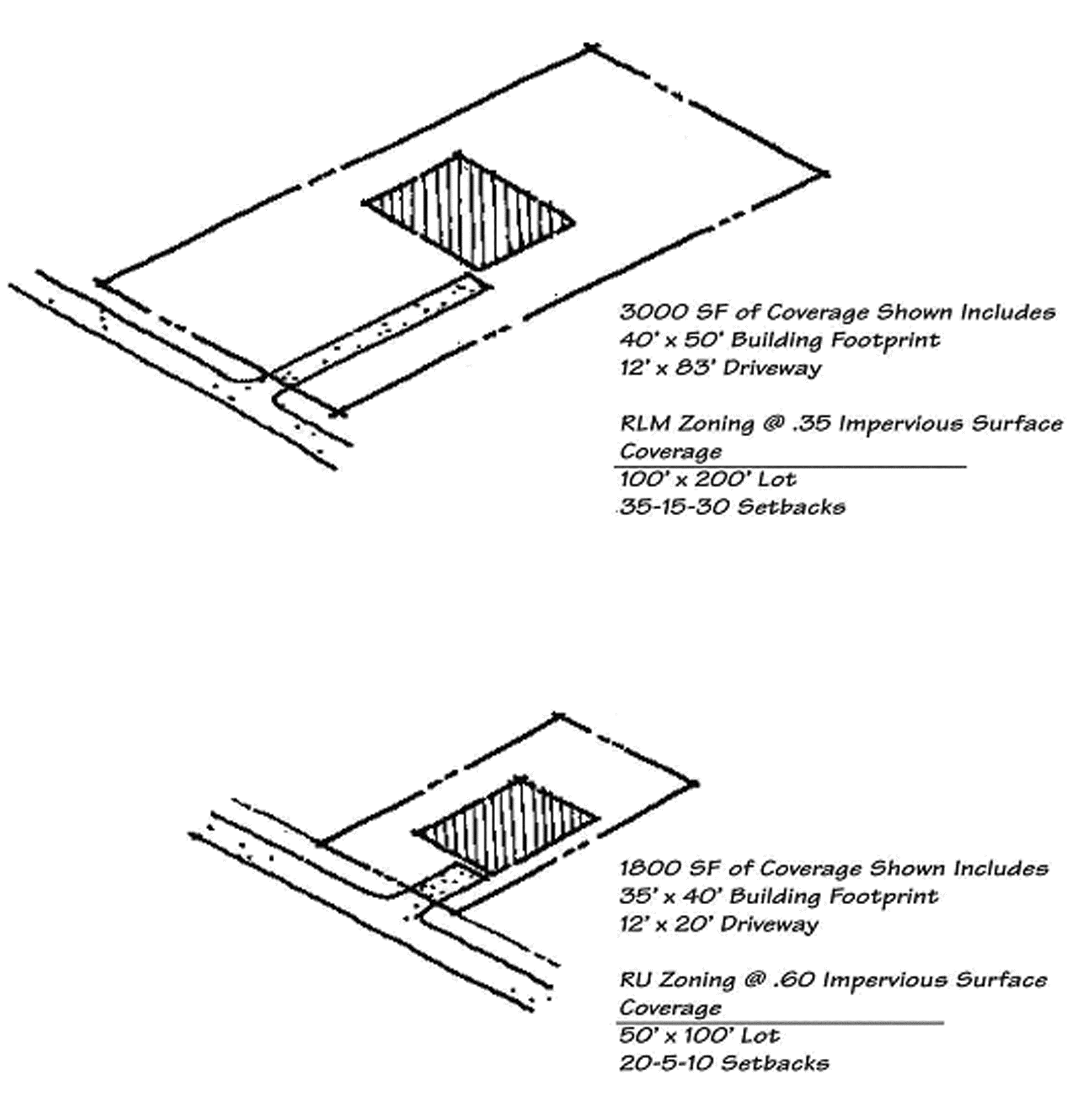 3000 SF of Coverage Shown Includes
40' x 50' Building Footprint
12' x 83' Driveway

RLM Zoning @ .35 Impervious Surface Coverage

100' x 200' Lot
35-15-30 Setbacks

1800 SF of Coverage Shown Includes
35' x 40' Building Footprint
12' x 20' Driveway

RU Zoning @ .60 Impervious Surface Coverage

50' x 100' Lot
20-5-10 Setbacks