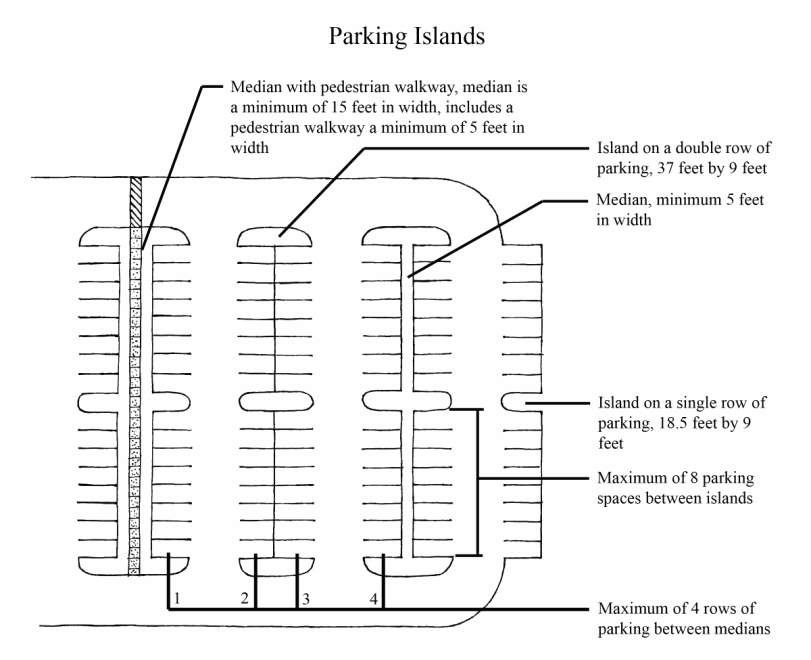 Parking Islands

Median with pedestrian walkway, median is a minimum of 15 feet in width, includes a pedestrian walkway a minimum of 5 feet in width

Island on a double row of parking, 37 feet by 9 feet

Median, minimum 5 feet in width

Island on a single row of parking, 18.5 feet by 9 feet

Maximum of 8 parking spaces between islands

1 2 3 4

Maximum of 4 rows of parking between medians