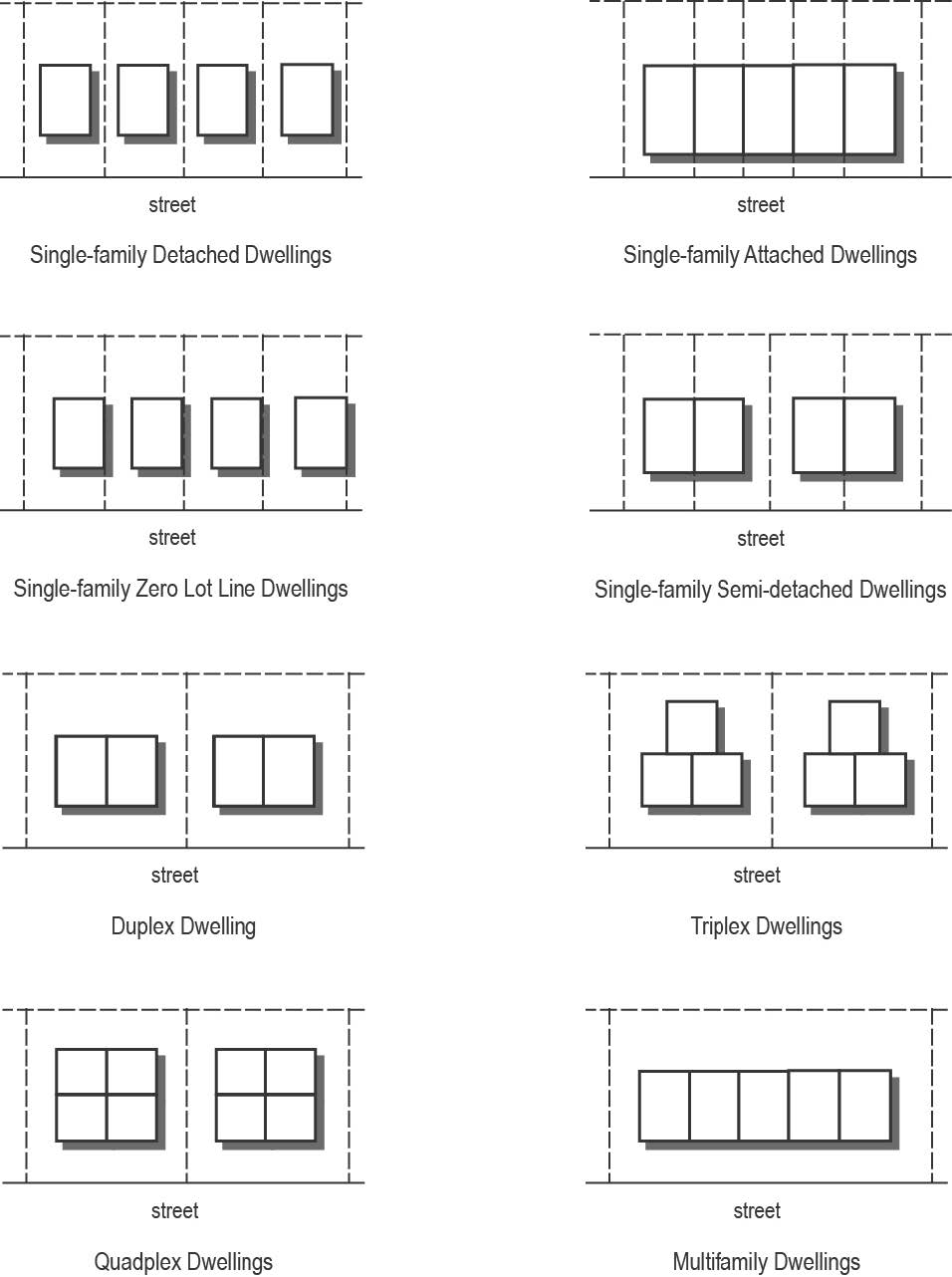 street

Single-family Detached Dwellings

street

Single-family Attached Dwellings

street

Single-family Zero Lot Line Dwellings

street

Single-family Semi-detached Dwellings

street

Duplex Dwelling

street

Triplex Dwellings

street

Quadplex Dwellings

street

Multifamily Dwellings