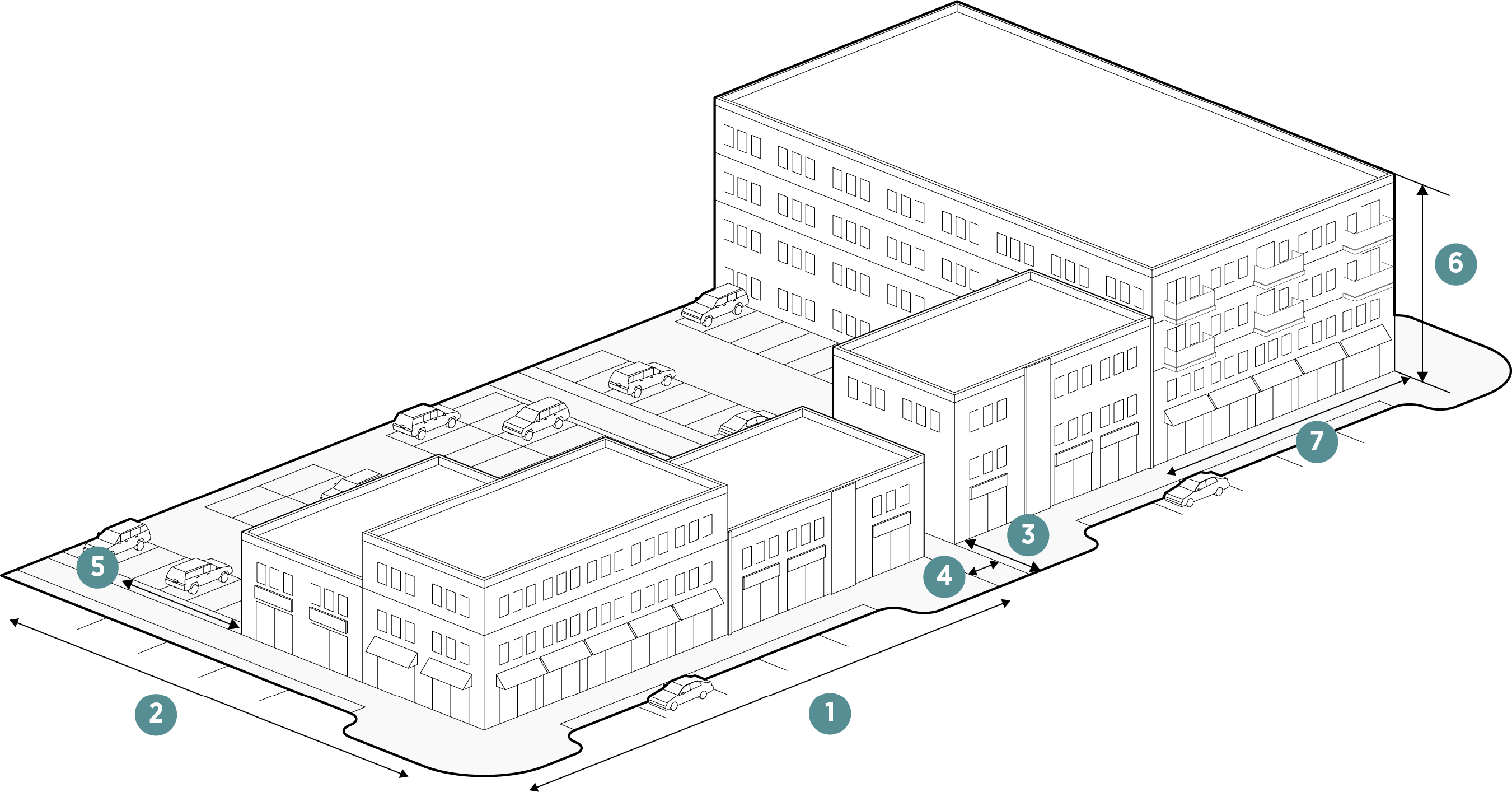 6
7
3
4
5
2
1