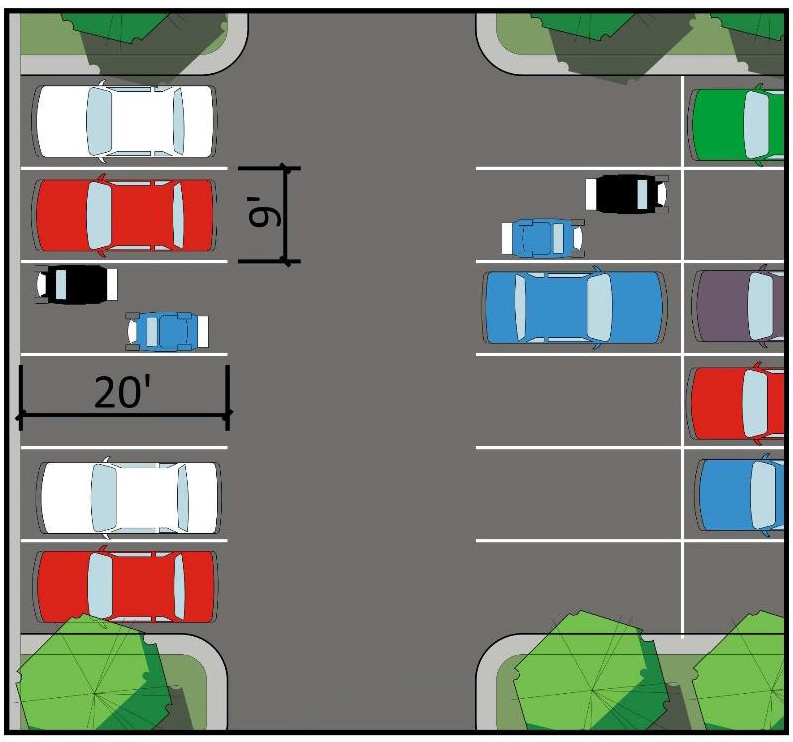 9'
20'