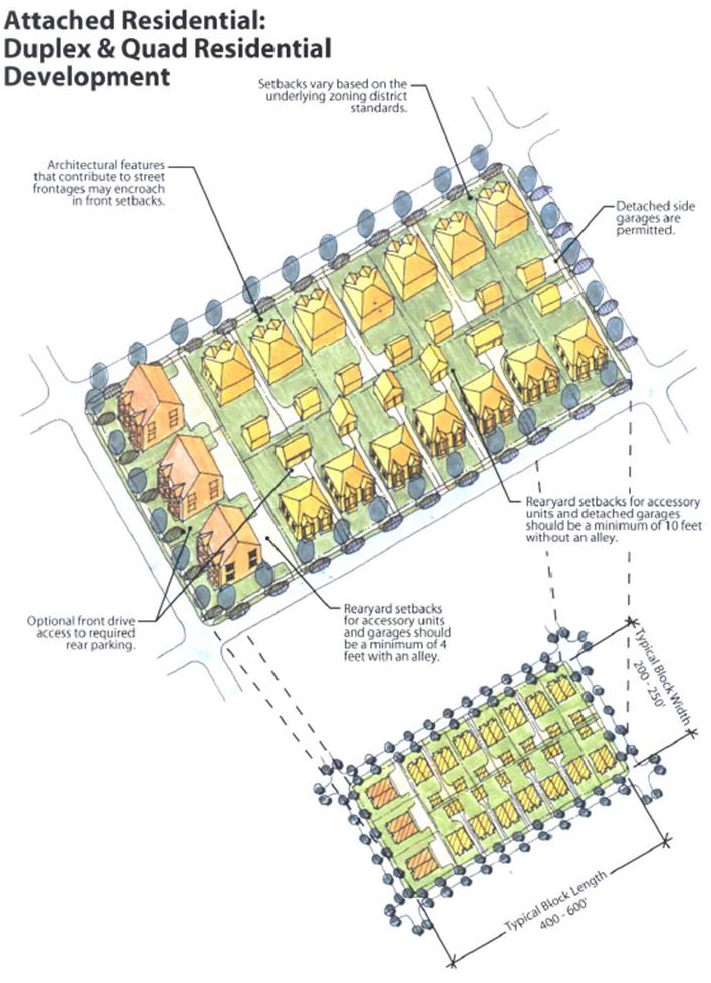 Attached Residential: Duplex & Quad Residential Development

Setbacks vary based on the underlying zoning district standards.

Architectural features that contribute to street frontages may encroach in front setbacks.

Detached side garages are permitted.

Rearyard setbacks for accessory units and detached garages should be a minimum of 10 feet without an alley.

Optional front drive access to required rear parking.

Rearyard setbacks for accessory units and garages should be a minimum of 4 feet with an alley.

Typical Block Width 200 - 250'

Typical Block Length 400 - 600'