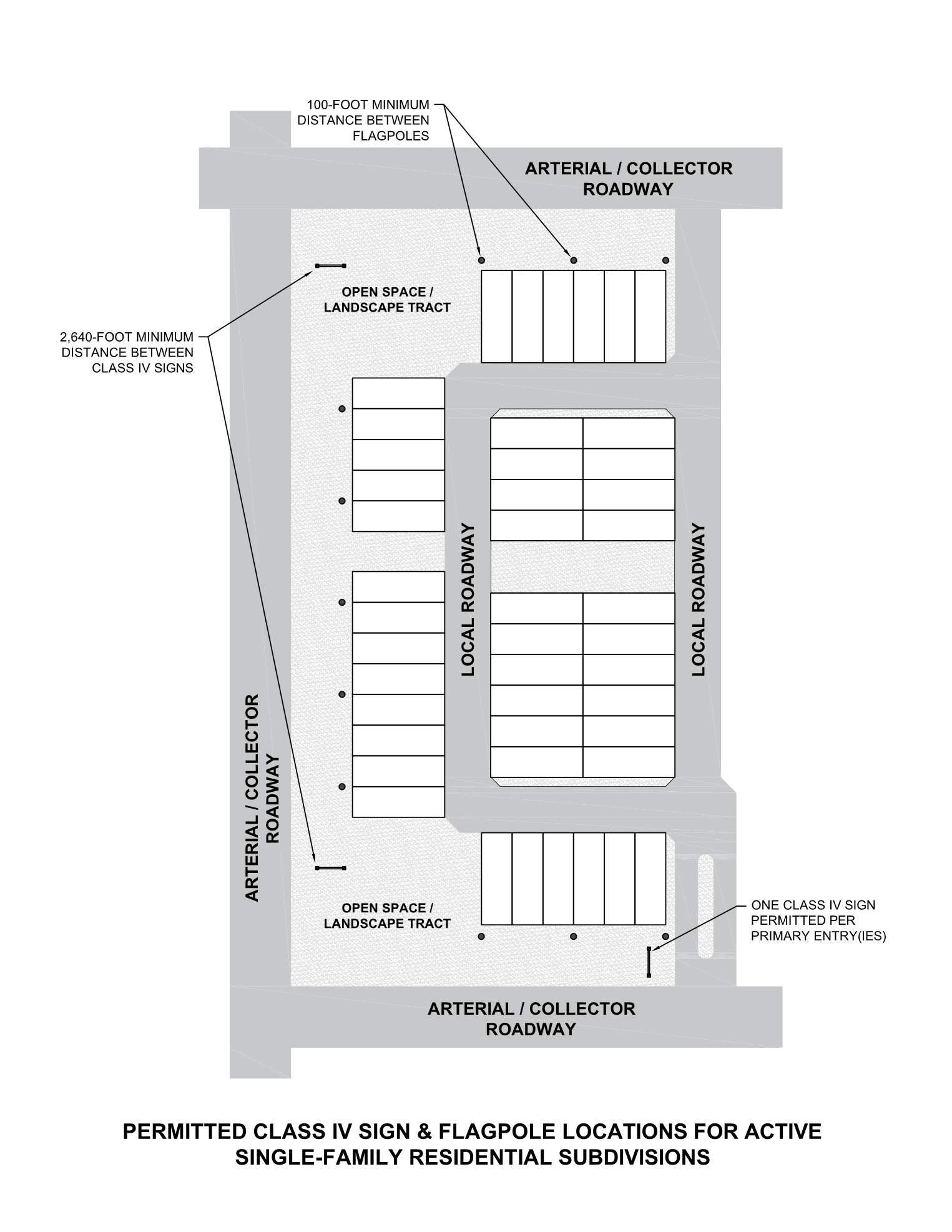 100-FOOT MINIMUM DISTANCE BETWEEN FLAGPOLES

ARTERIAL / COLLECTOR ROADWAY

OPEN SPACE / LANDSCAPE TRACT

2,640-FOOT MINIMUM DISTANCE BETWEEN CLASS IV SIGNS

LOCAL ROADWAY

LOCAL ROADWAY

ARTERIAL / COLLECTOR ROADWAY

OPEN SPACE / LANDSCAPE TRACT

ONE CLASS IV SIGN PERMITTED PER PRIMARY ENTRY(IES)

ARTERIAL / COLLECTOR ROADWAY

PERMITTED CLASS IV SIGN & FLAGPOLE LOCATIONS FOR ACTIVE SINGLE-FAMILY RESIDENTIAL SUBDIVISIONS