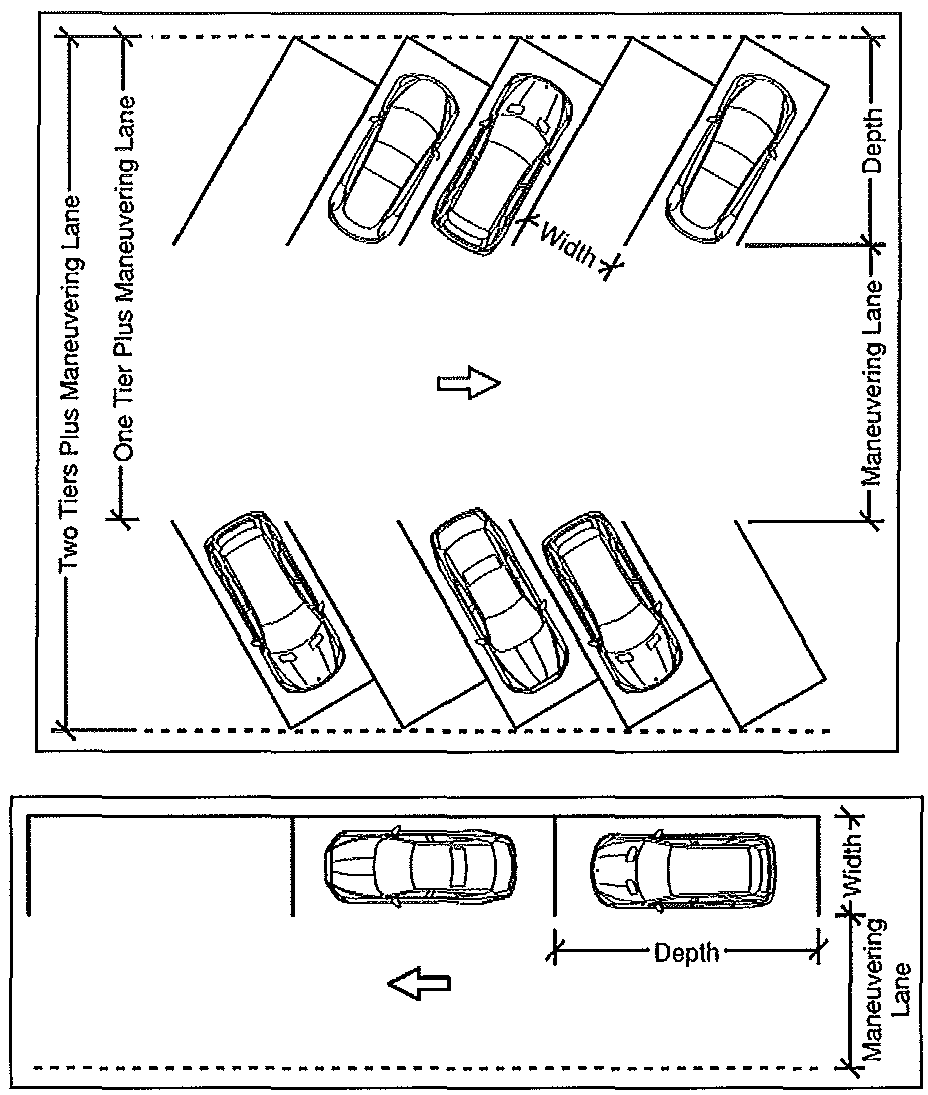 Two Tiers Plus Maneuvering Lane
One Tier Plus Maneuvering Lane
Width
Depth
Maneuvering Lane

Width
Depth
Maneuvering Lane