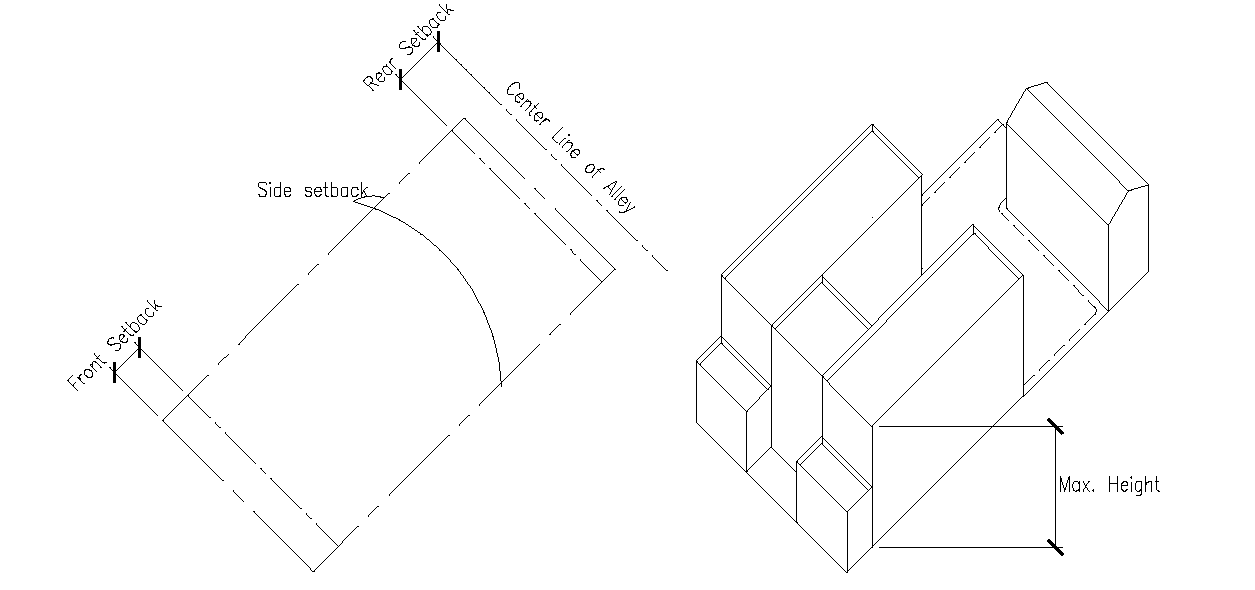 Rear Setback
Center Line of Alley
Side setback
Front Setback
Max. Height