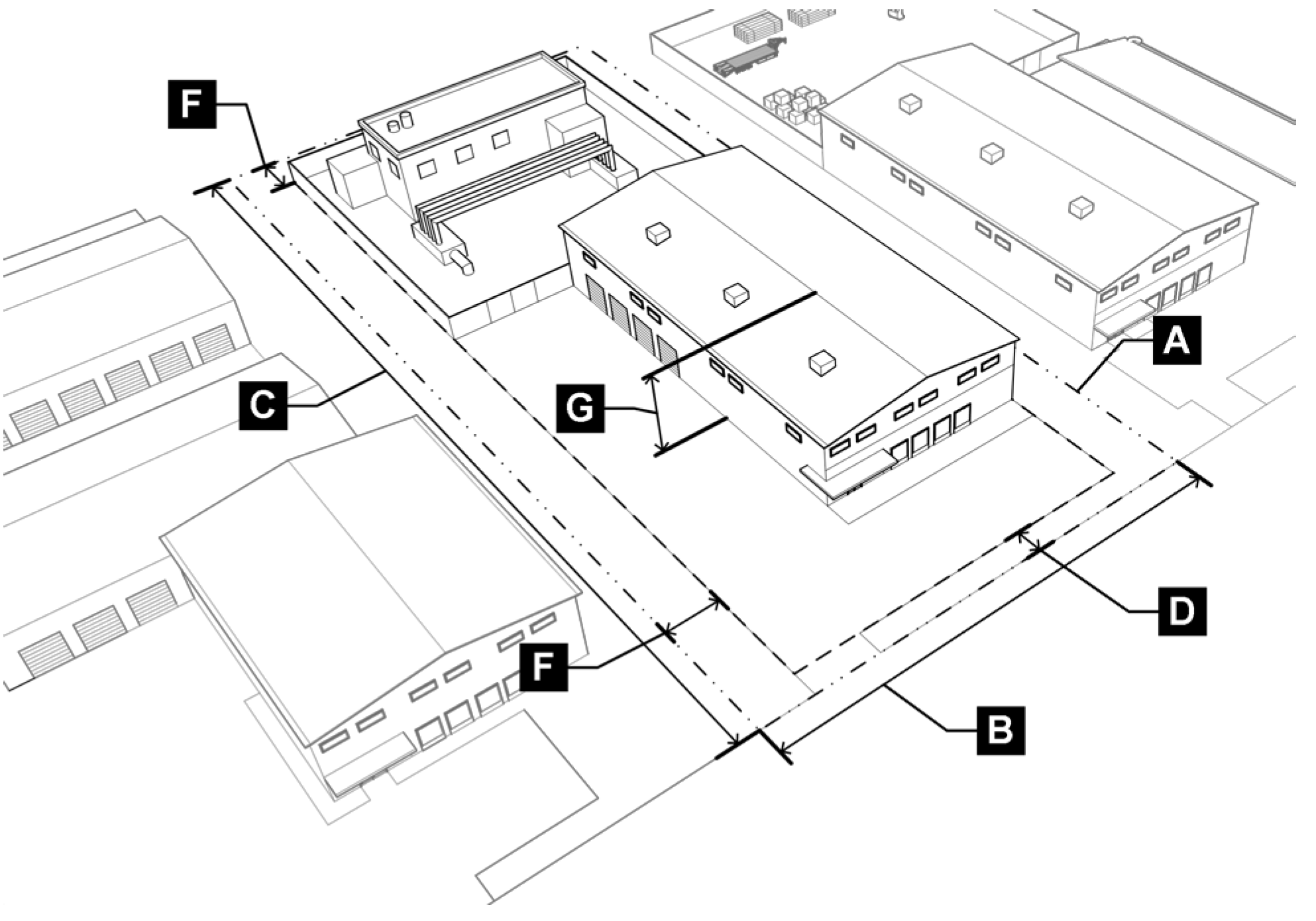 F
A
C
G
D
F
B