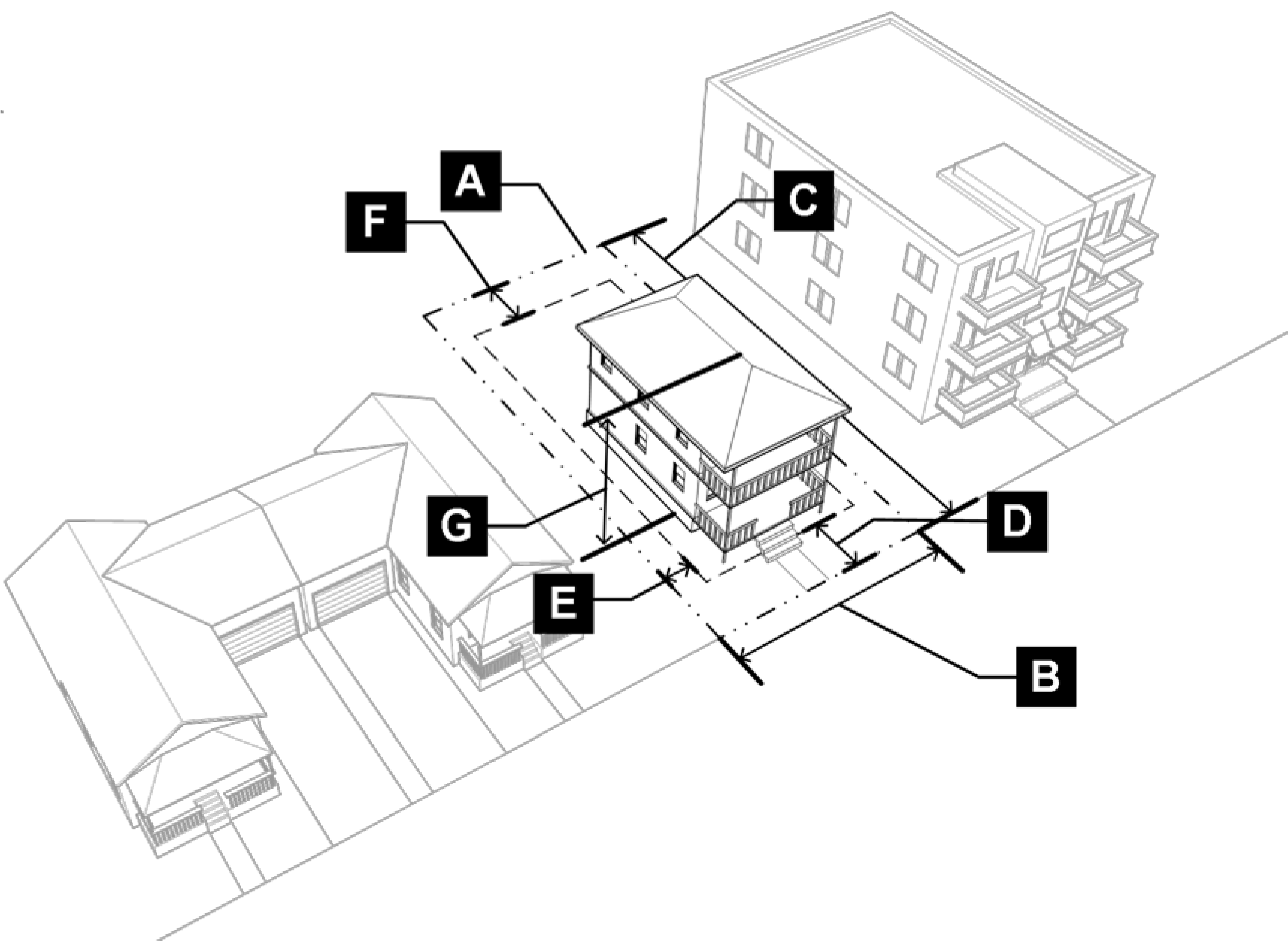 A
F
C
G
D
E
B