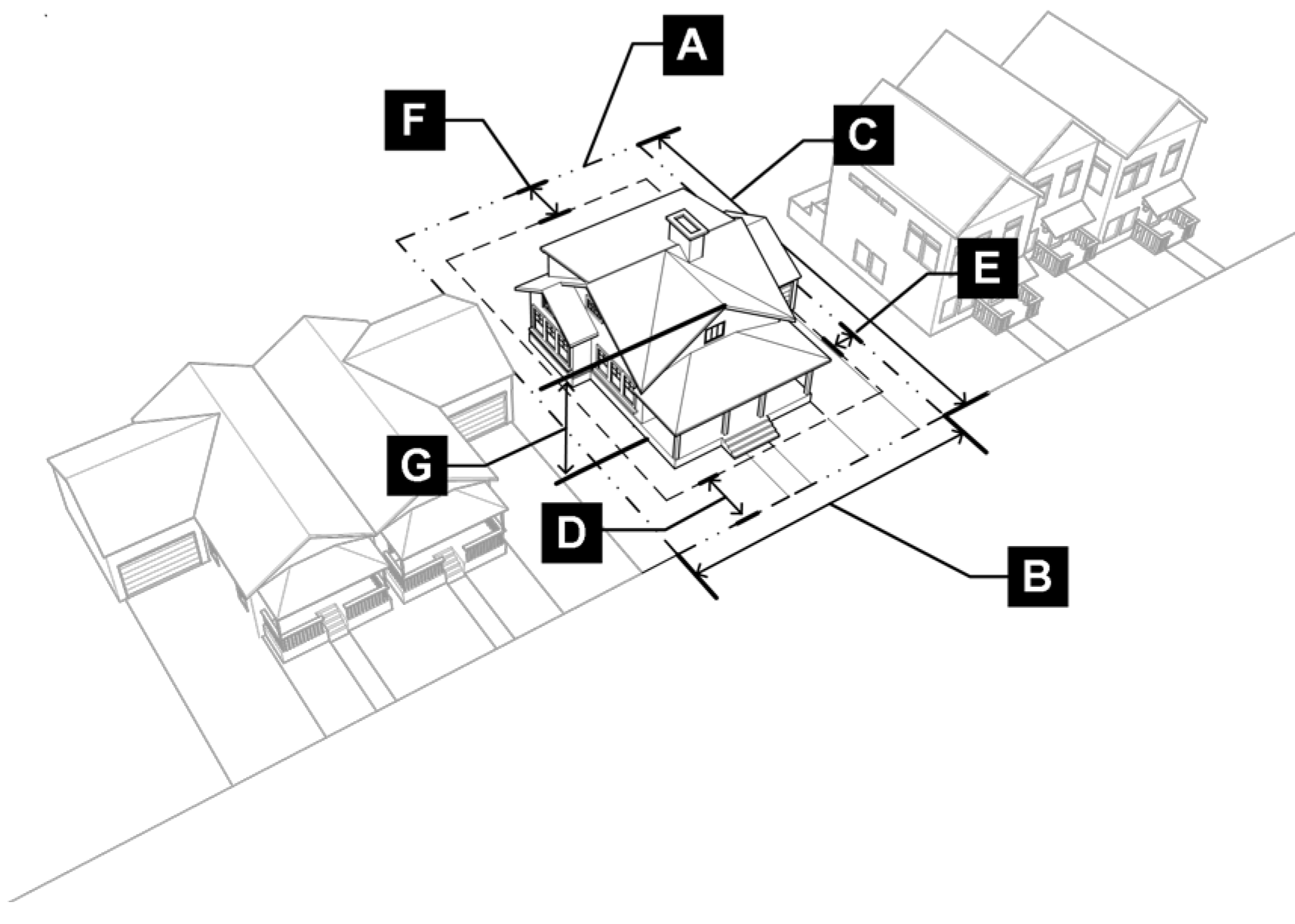 A
F
C
E
G
D
B