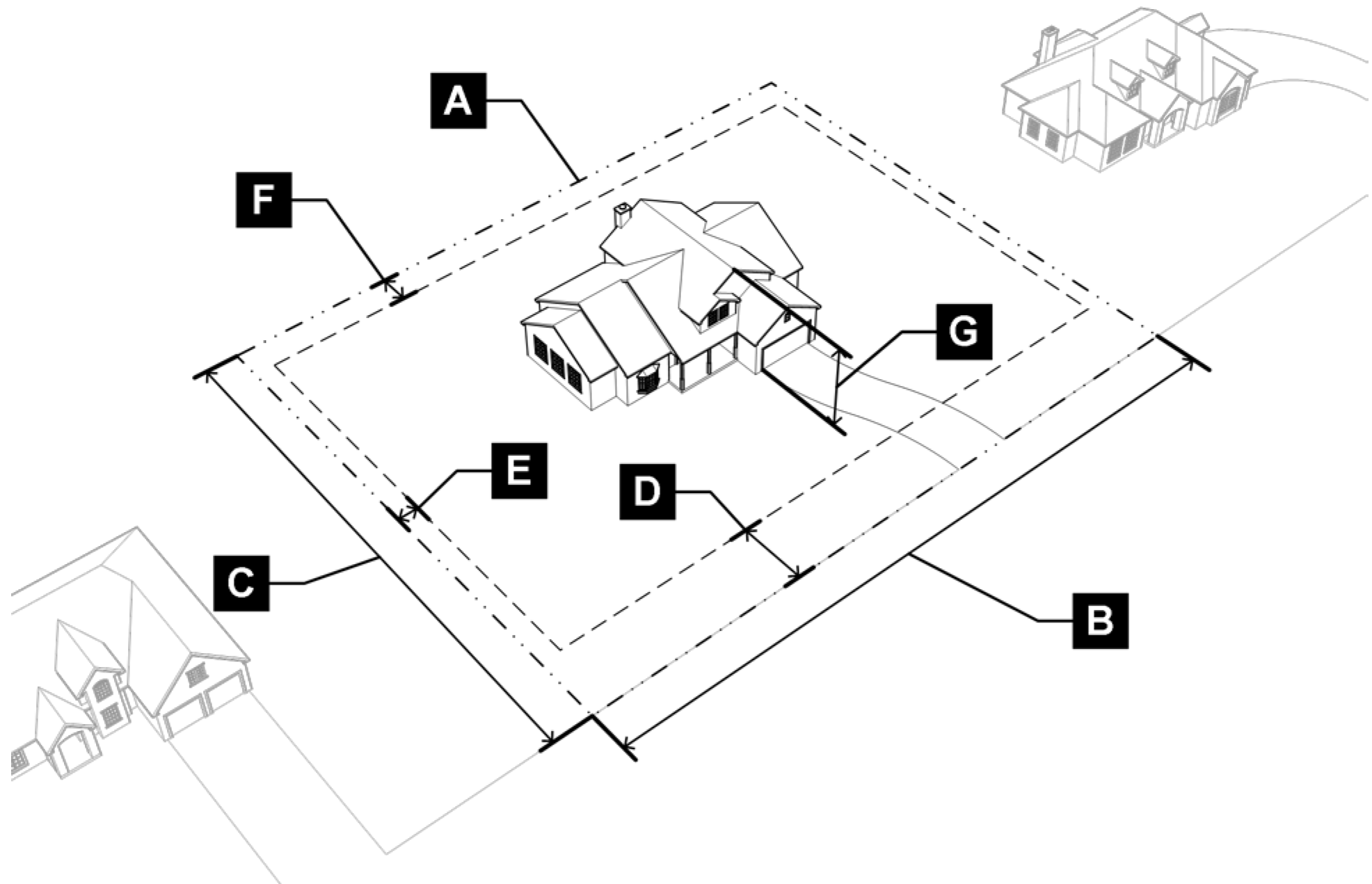 A
F
G
E
D
C
B