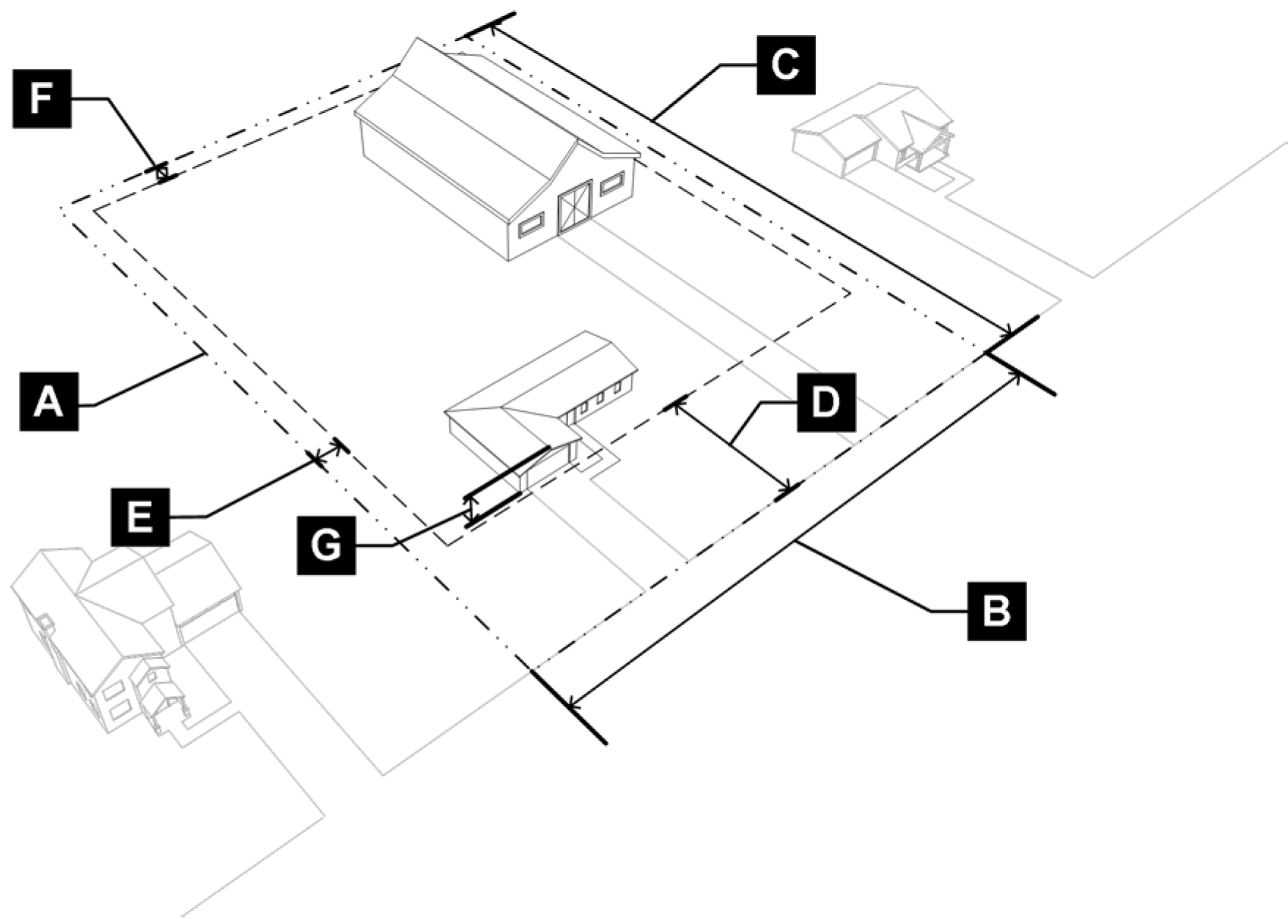 F
C
A
D
E
G
B