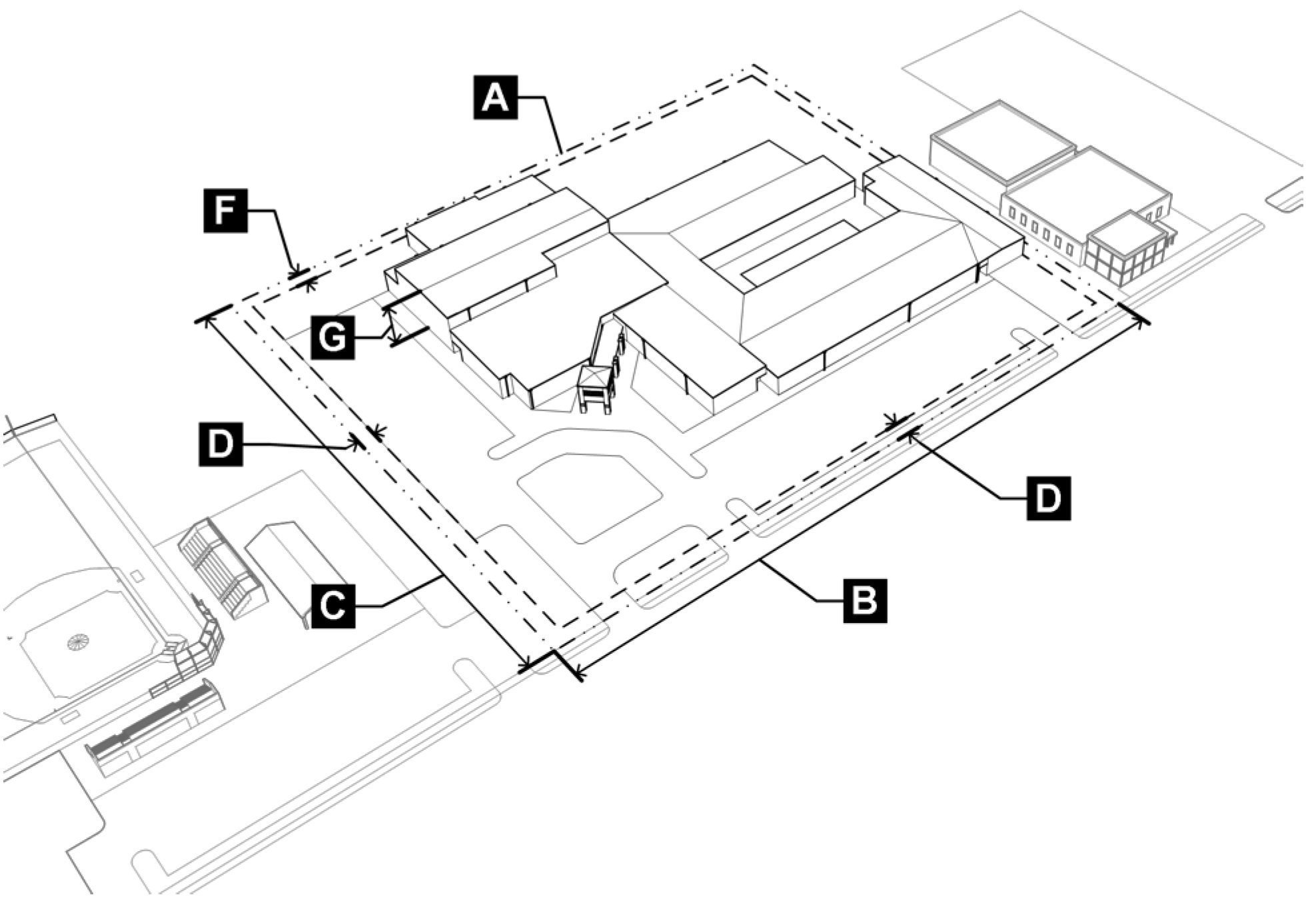 A

F

G

D

D

C

B