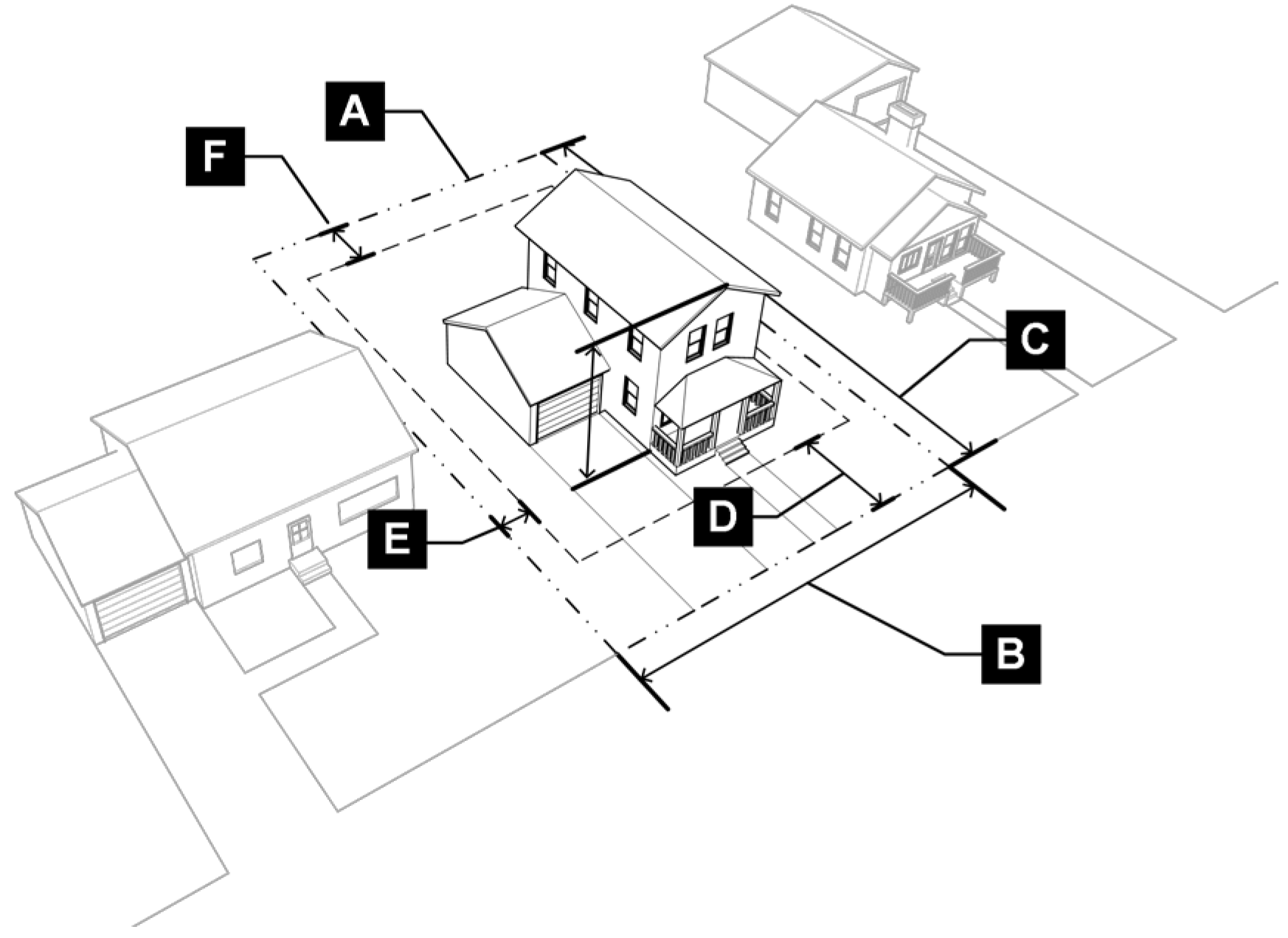 A
F
C
D
E
B