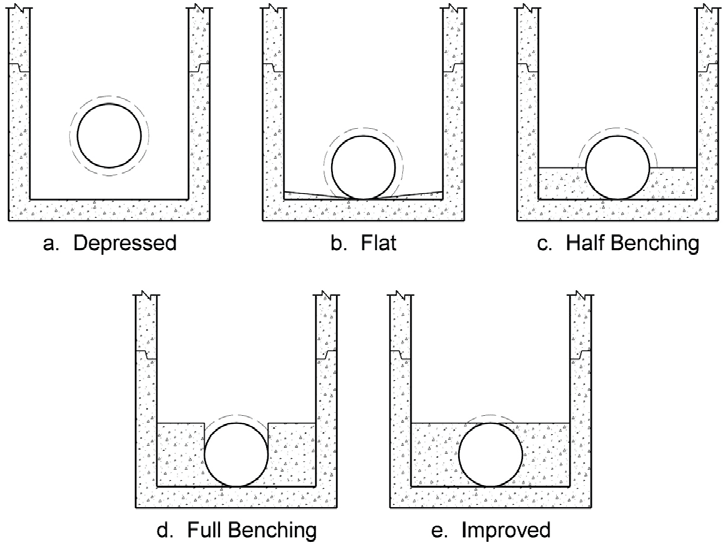 a. Depressed

b. Flat

c. Half Benching

d. Full Benching

e. Improved