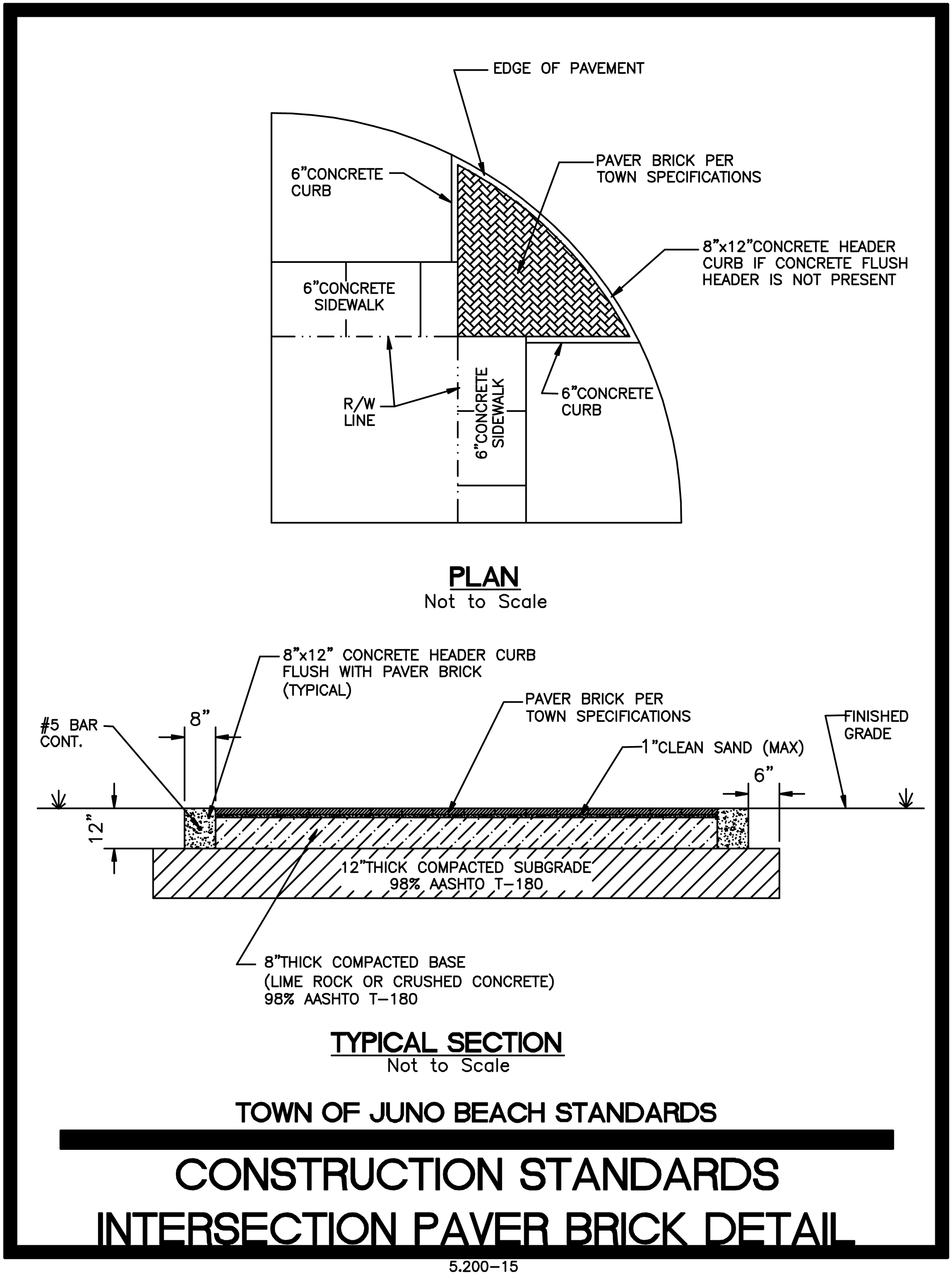 EDGE OF PAVEMENT

6"CONCRETE CURB

PAVER BRICK PER TOWN SPECIFICATIONS

8"x12"CONCRETE HEADER CURB IF CONCRETE FLUSH HEADER IS NOT PRESENT

6"CONCRETE SIDEWALK

R/W LINE

6"CONCRETE SIDEWALK

6"CONCRETE CURB

PLAN
Not to Scale

8"x12" CONCRETE HEADER CURB FLUSH WITH PAVER BRICK (TYPICAL)

PAVER BRICK PER TOWN SPECIFICATIONS

#5 BAR CONT.

8"

FINISHED GRADE

1"CLEAN SAND (MAX)

6"

12"

12"THICK COMPACTED SUBGRADE 98% AASHTO T-180

8"THICK COMPACTED BASE (LIME ROCK OR CRUSHED CONCRETE) 98% AASHTO T-180

TYPICAL SECTION
Not to Scale

TOWN OF JUNO BEACH STANDARDS

CONSTRUCTION STANDARDS
INTERSECTION PAVER BRICK DETAIL

5.200-15