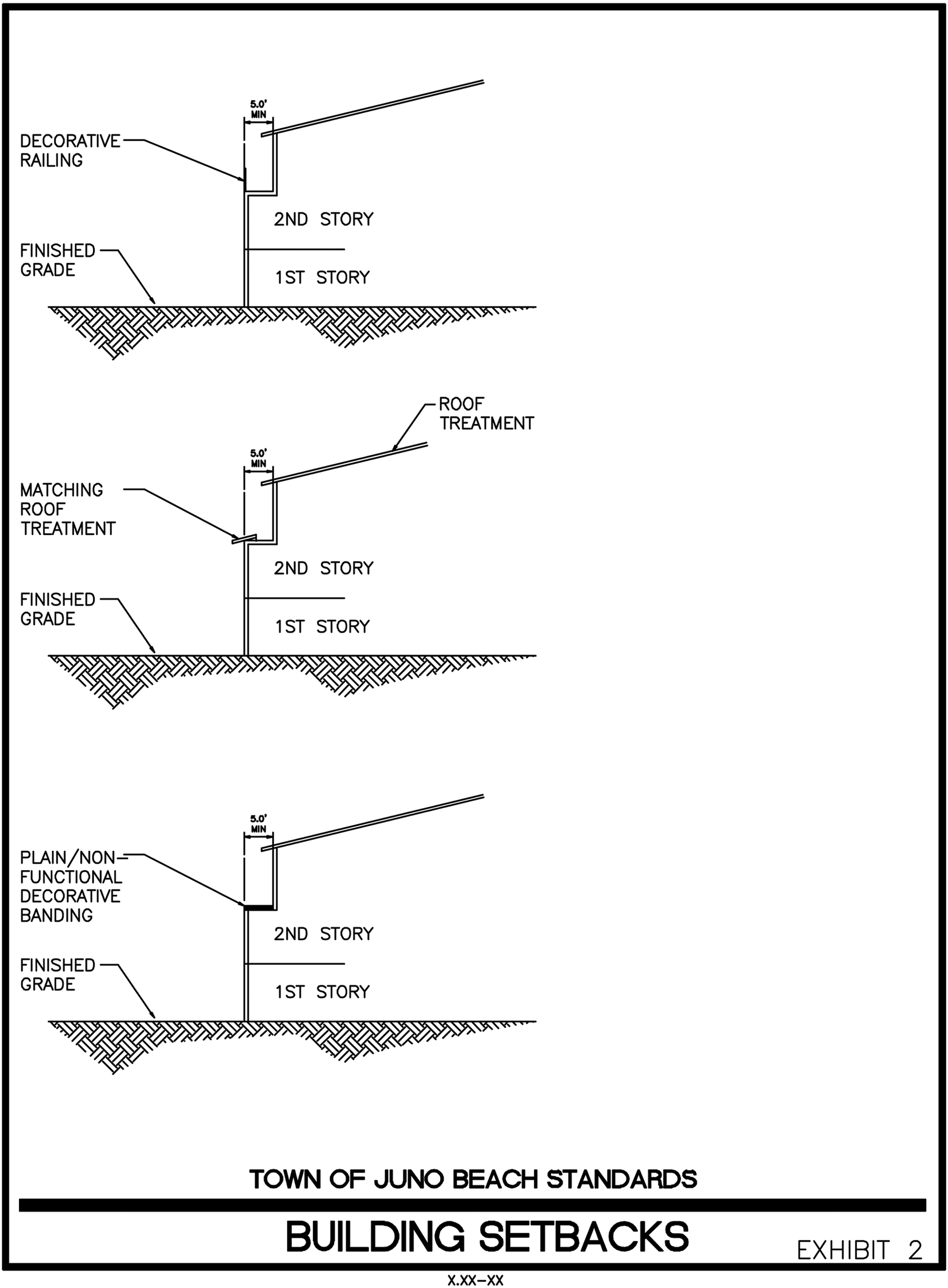 5.0'
MIN

DECORATIVE RAILING

2ND STORY

FINISHED GRADE

1ST STORY

ROOF TREATMENT

5.0'
MIN

MATCHING ROOF TREATMENT

2ND STORY

FINISHED GRADE

1ST STORY

5.0'
MIN

PLAIN/NON-FUNCTIONAL DECORATIVE BANDING

2ND STORY

FINISHED GRADE

1ST STORY

TOWN OF JUNO BEACH STANDARDS

BUILDING SETBACKS

EXHIBIT 2

X.XX-XX