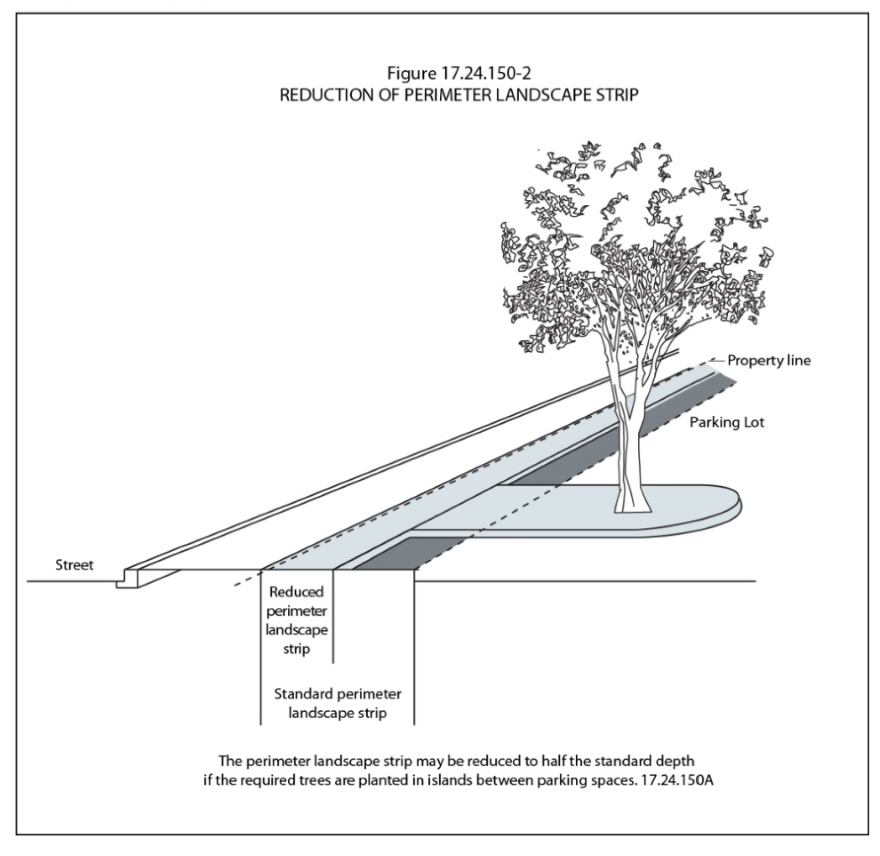 Figure 17.24.150-2
REDUCTION OF PERIMETER LANDSCAPE STRIP

Property line

Parking Lot

Street

Reduced perimeter landscape strip

Standard perimeter landscape strip

The perimeter landscape strip may be reduced to half the standard depth if the required trees are planted in islands between parking spaces. 17.24.150A