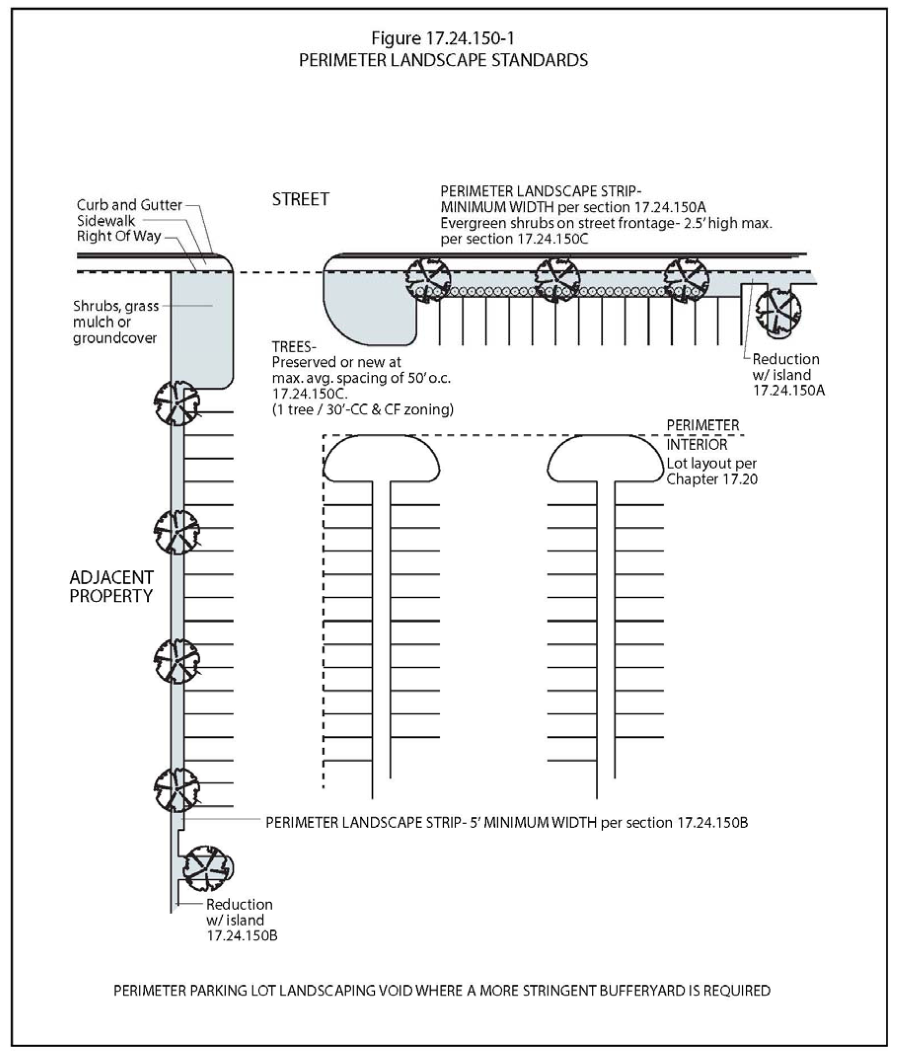 Figure 17.24.150-1
PERIMETER LANDSCAPE STANDARDS

Curb and Gutter
Sidewalk
Right Of Way

STREET

PERIMETER LANDSCAPE STRIP- MINIMUM WIDTH per section 17.24.150A
Evergreen shrubs on street frontage- 2.5' high max. per section 17.24.150C

Shrubs, grass mulch or groundcover

TREES-
Preserved or new at max. avg. spacing of 50' o.c. 17.24.150C.
(1 tree / 30'-CC & CF zoning)

Reduction w/ island 17.24.150A

PERIMETER
INTERIOR
Lot layout per Chapter 17.20

ADJACENT PROPERTY

PERIMETER LANDSCAPE STRIP- 5' MINIMUM WIDTH per section 17.24.150B

Reduction w/ island 17.24.150B

PERIMETER PARKING LOT LANDSCAPING VOID WHERE A MORE STRINGENT BUFFERYARD IS REQUIRED