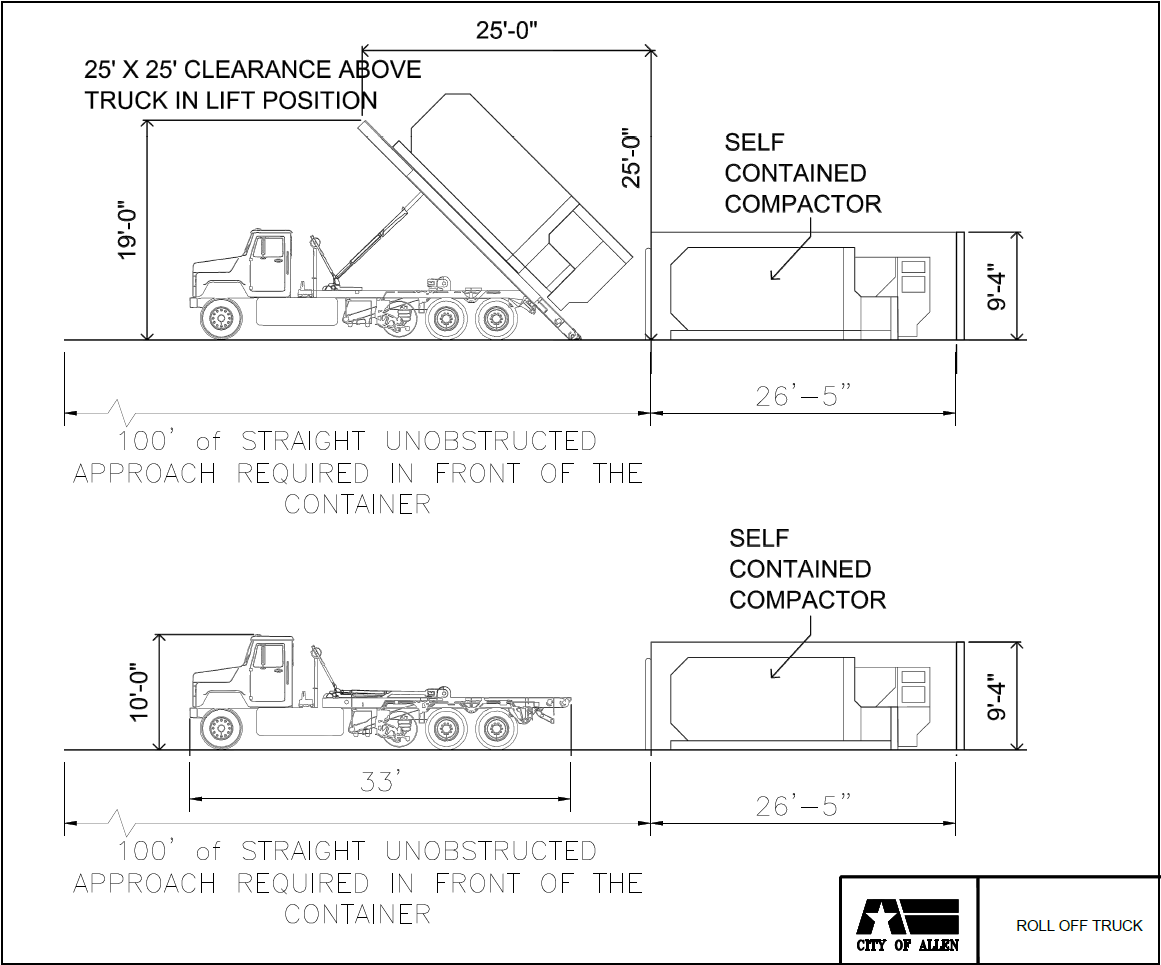 25'-0"

25' X 25' CLEARANCE ABOVE TRUCK IN LIFT POSITION

19'-0"

25'-0"

SELF CONTAINED COMPACTOR

9'-4"

26'-5"

100' of STRAIGHT UNOBSTRUCTED APPROACH REQUIRED IN FRONT OF THE CONTAINER

SELF CONTAINED COMPACTOR

10'-0"

9'-4"

33'

26'-5"

100' of STRAIGHT UNOBSTRUCTED APPROACH REQUIRED IN FRONT OF THE CONTAINER

CITY OF ALLEN

ROLL OFF TRUCK