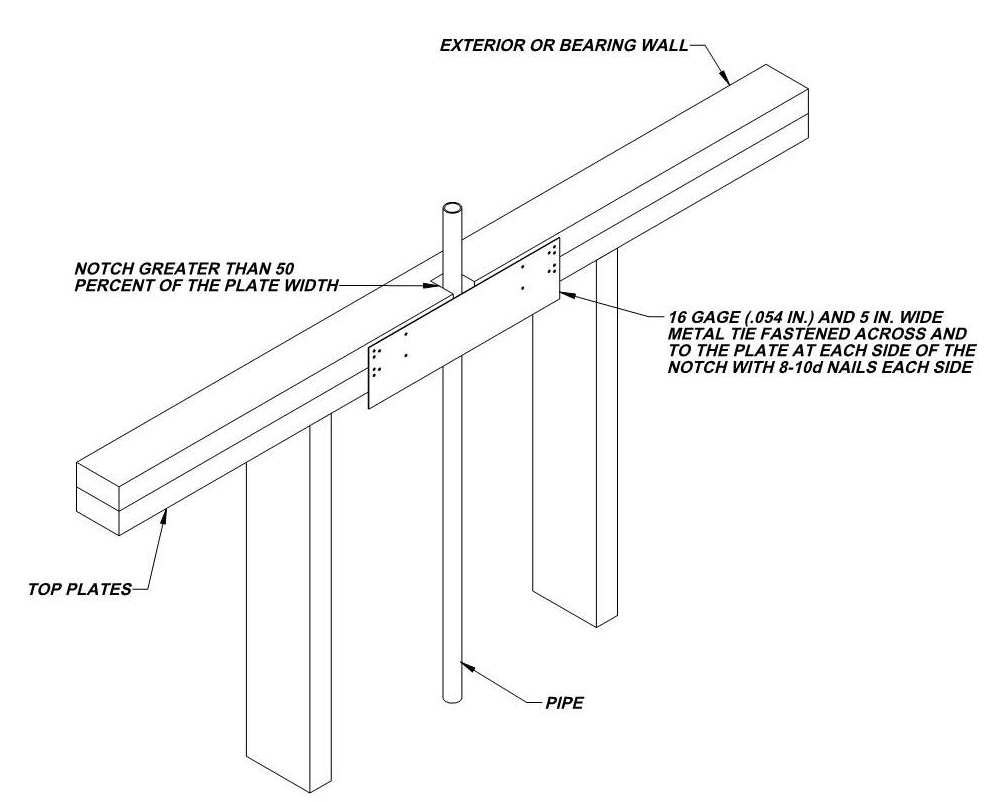 EXTERIOR OR BEARING WALL

NOTCH GREATER THAN 50 PERCENT OF THE PLATE WIDTH

16 GAGE (.054 IN.) AND 5 IN. WIDE METAL TIE FASTENED ACROSS AND TO THE PLATE AT EACH SIDE OF THE NOTCH WITH 8-10d NAILS EACH SIDE

TOP PLATES

PIPE