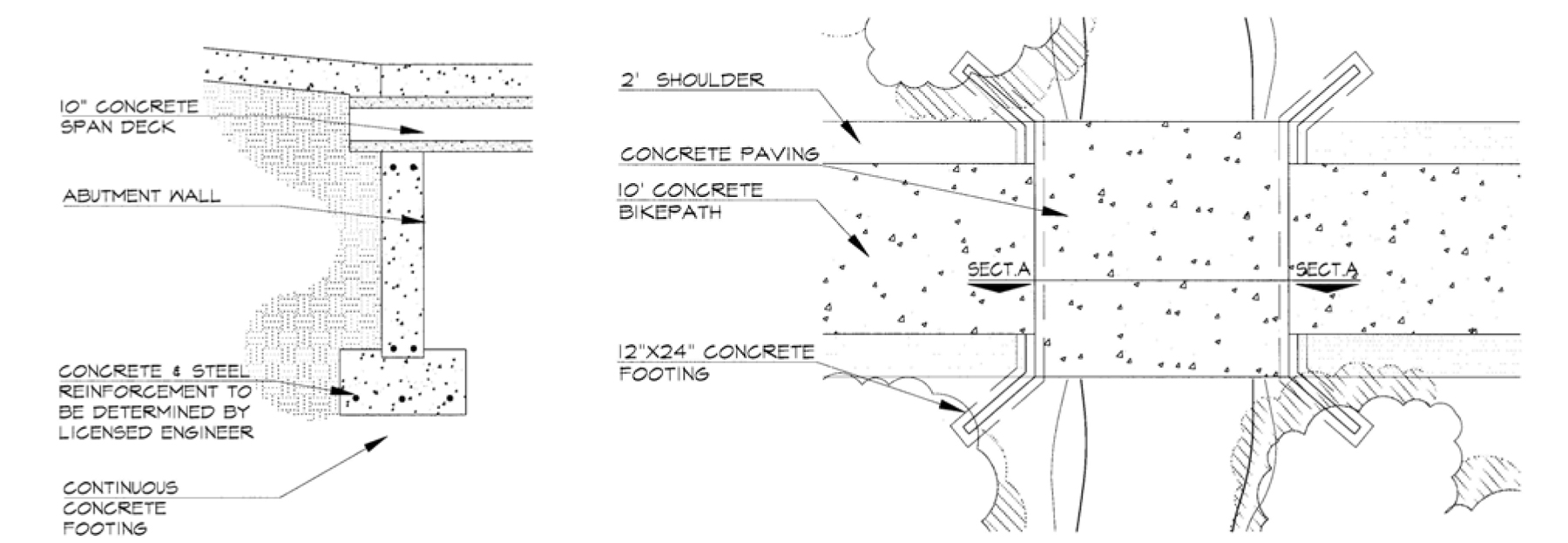 10" CONCRETE SPAN DECK

ABUTMENT WALL

CONCRETE & STEEL REINFORCEMENT TO BE DETERMINED BY LICENSED ENGINEER

CONTINUOUS CONCRETE FOOTING

2' SHOULDER

CONCRETE PAVING

10' CONCRETE BIKEPATH

SECT.A

SECT.A

12"X24" CONCRETE FOOTING