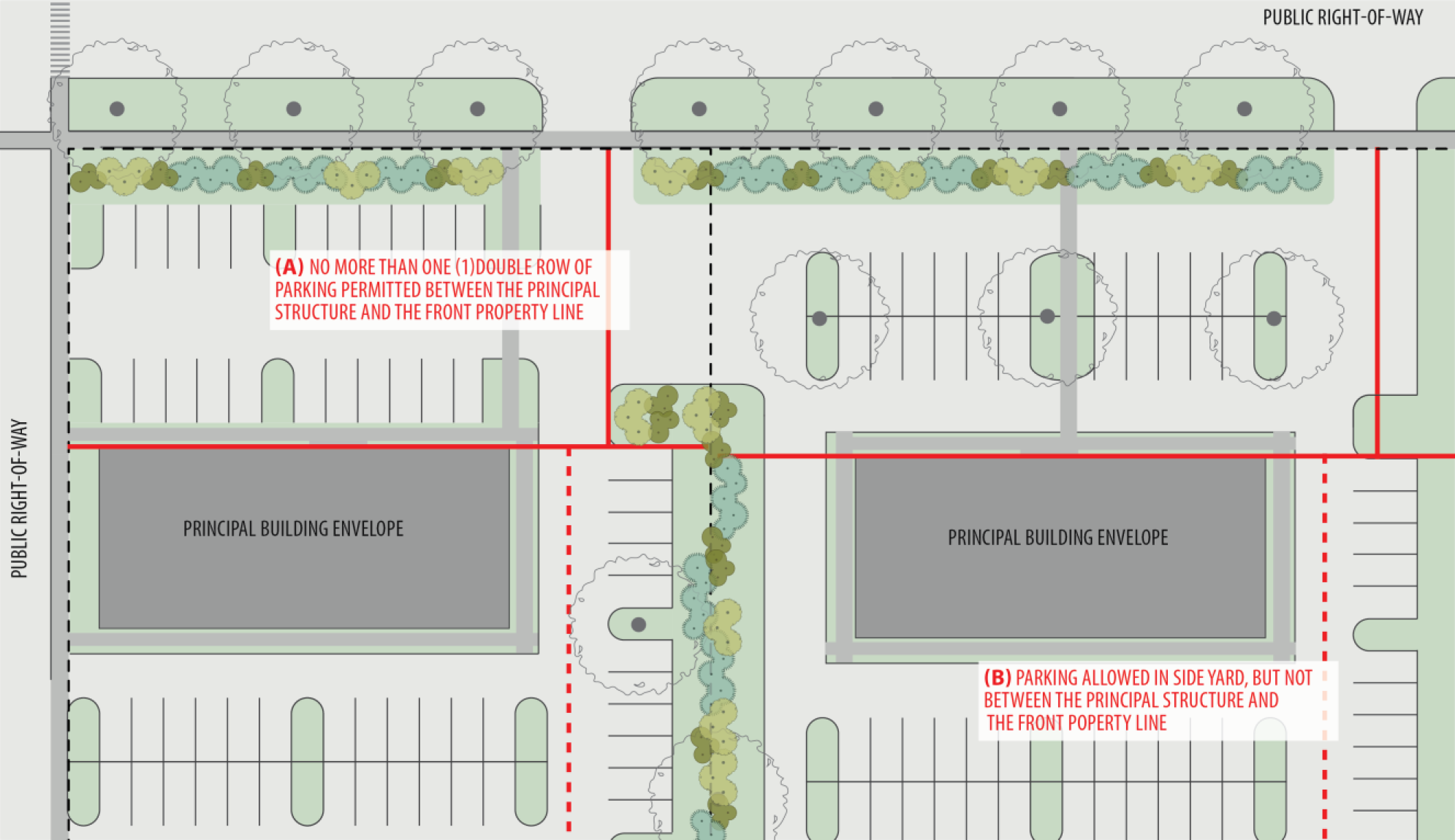 PUBLIC RIGHT-OF-WAY

PUBLIC RIGHT-OF-WAY

(A) NO MORE THAN ONE (1)DOUBLE ROW OF PARKING PERMITTED BETWEEN THE PRINCIPAL STRUCTURE AND THE FRONT PROPERTY LINE

PRINCIPAL BUILDING ENVELOPE

PRINCIPAL BUILDING ENVELOPE

(B) PARKING ALLOWED IN SIDE YARD, BUT NOT BETWEEN THE PRINCIPAL STRUCTURE AND THE FRONT POPERTY LINE