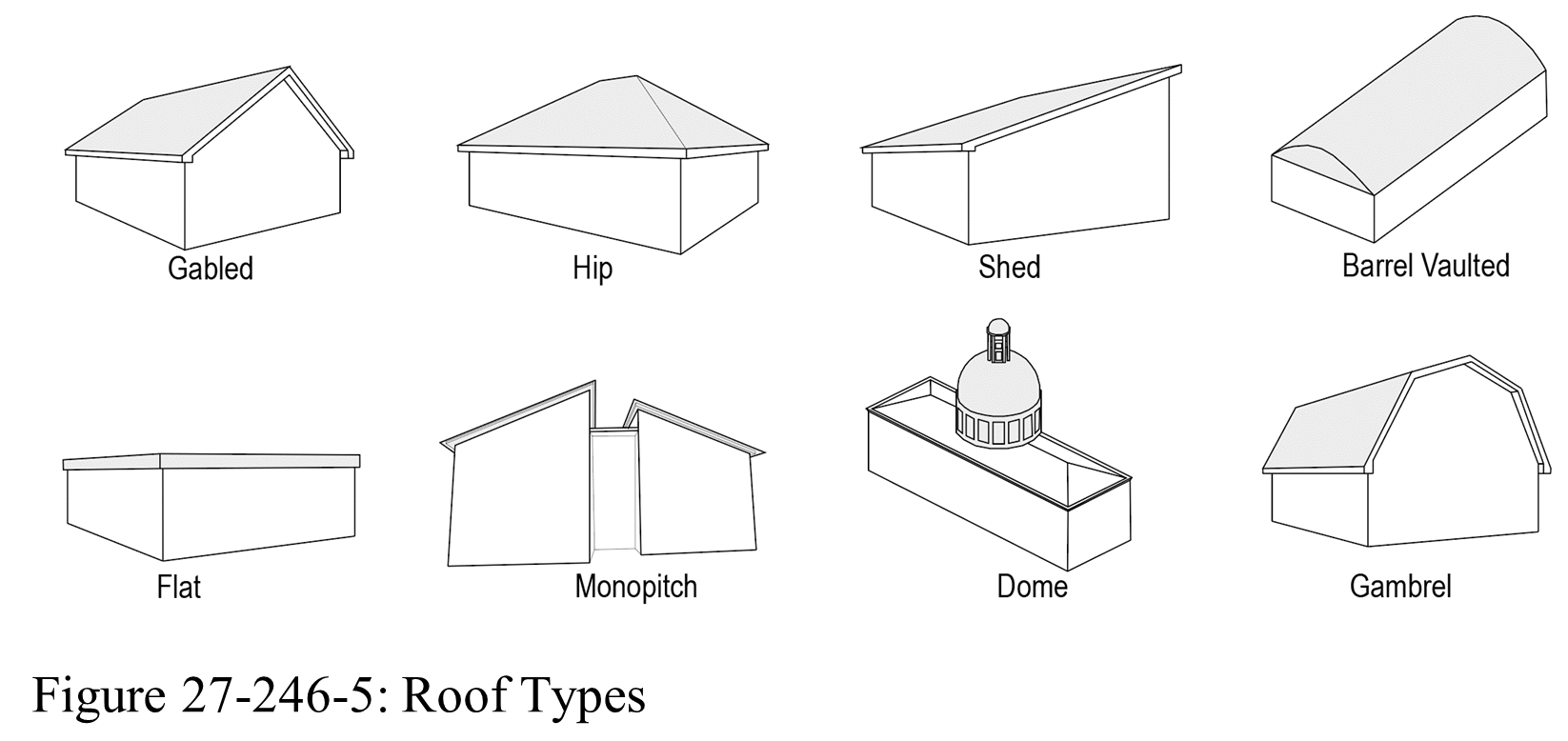 Gabled

Hip

Shed

Barrel Vaulted

Flat

Monopitch

Dome

Gambrel

Figure 27-246-5: Roof Types