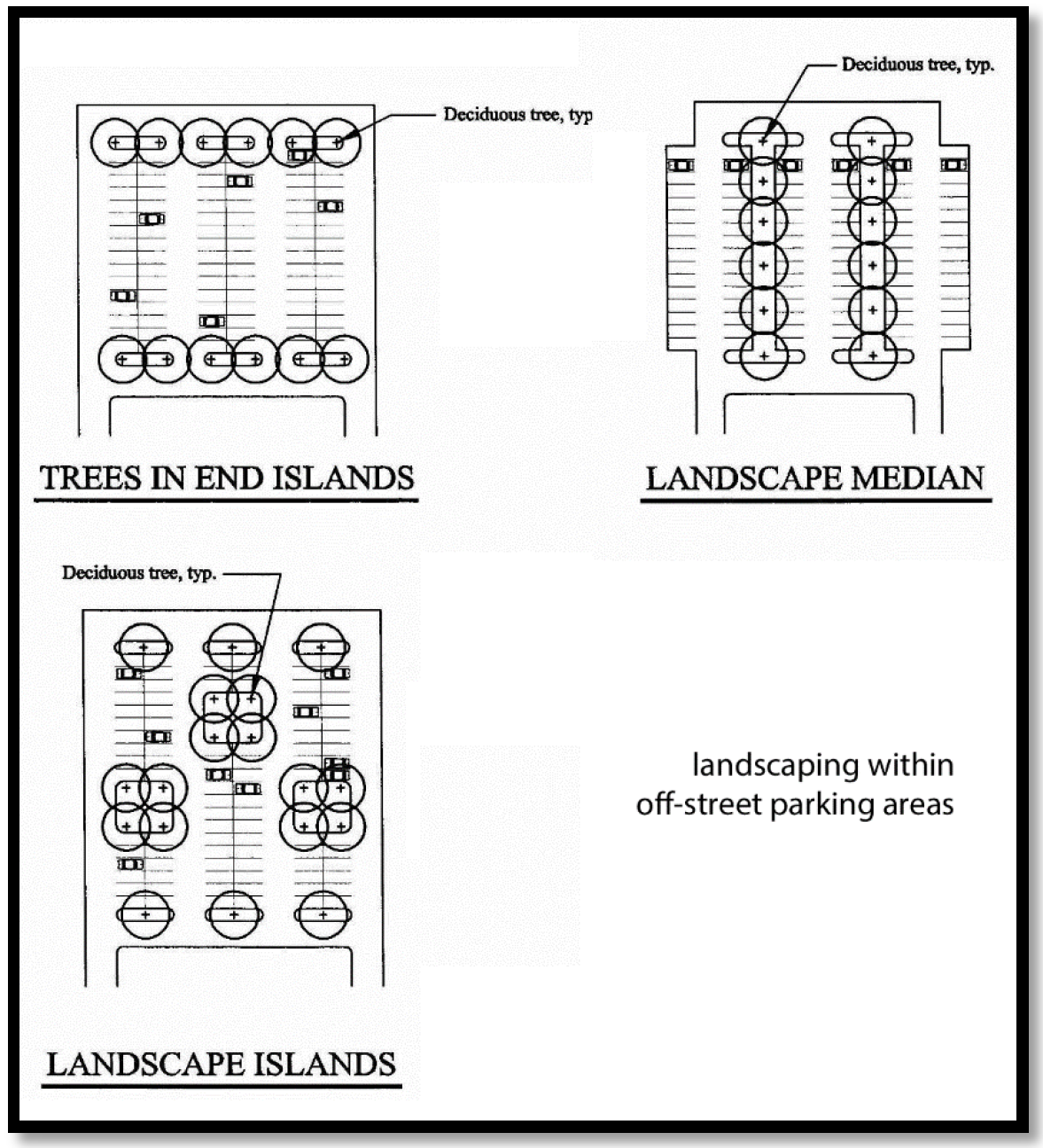 Deciduous tree, typ

TREES IN END ISLANDS

Deciduous tree, typ.

LANDSCAPE MEDIAN

Deciduous tree, typ.

LANDSCAPE ISLANDS

landscaping within off-street parking areas