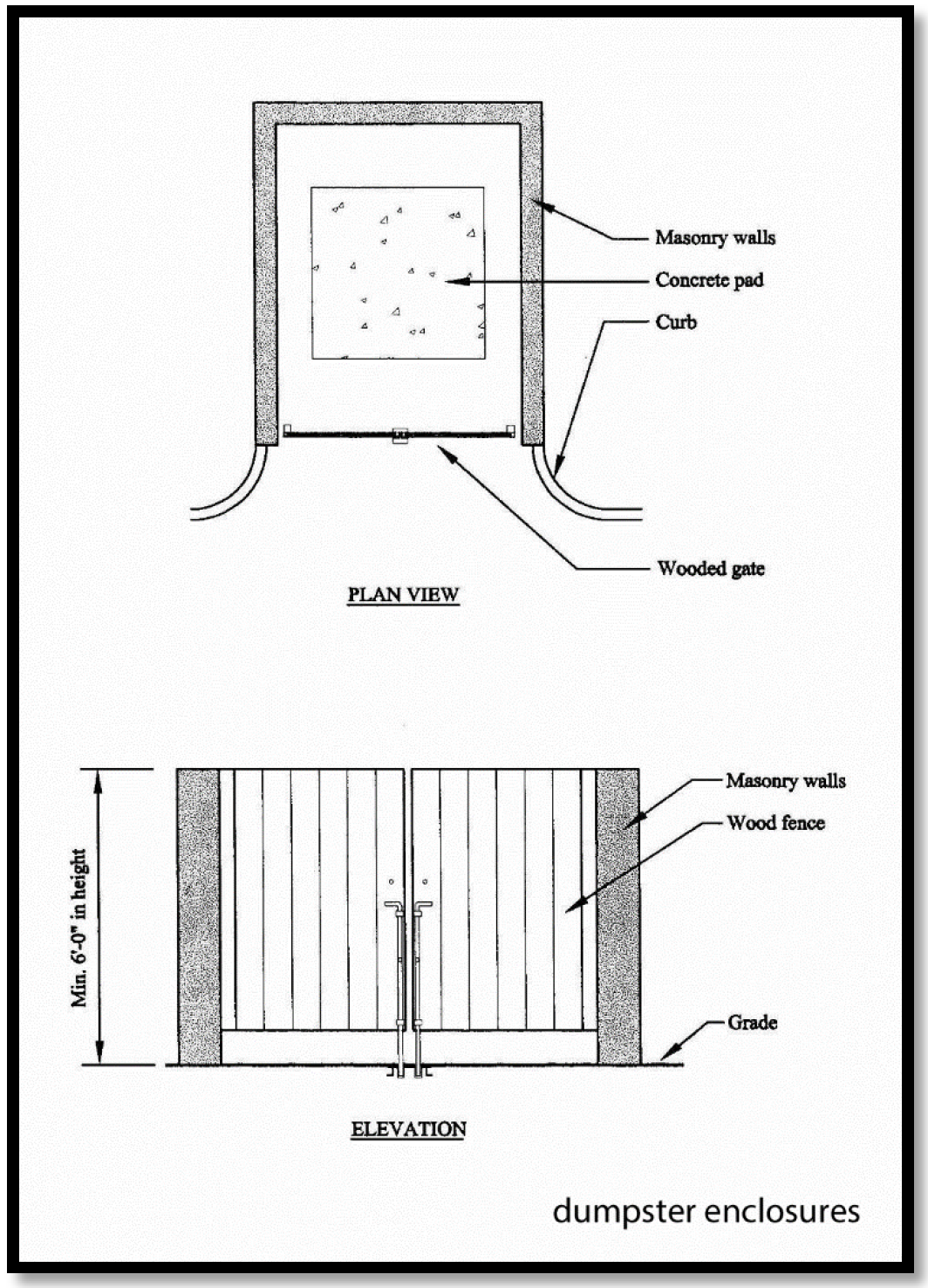 Masonry walls

Concrete pad

Curb

Wooded gate

PLAN VIEW

Min. 6'-0" in height

Masonry walls

Wood fence

Grade

ELEVATION

dumpster enclosures