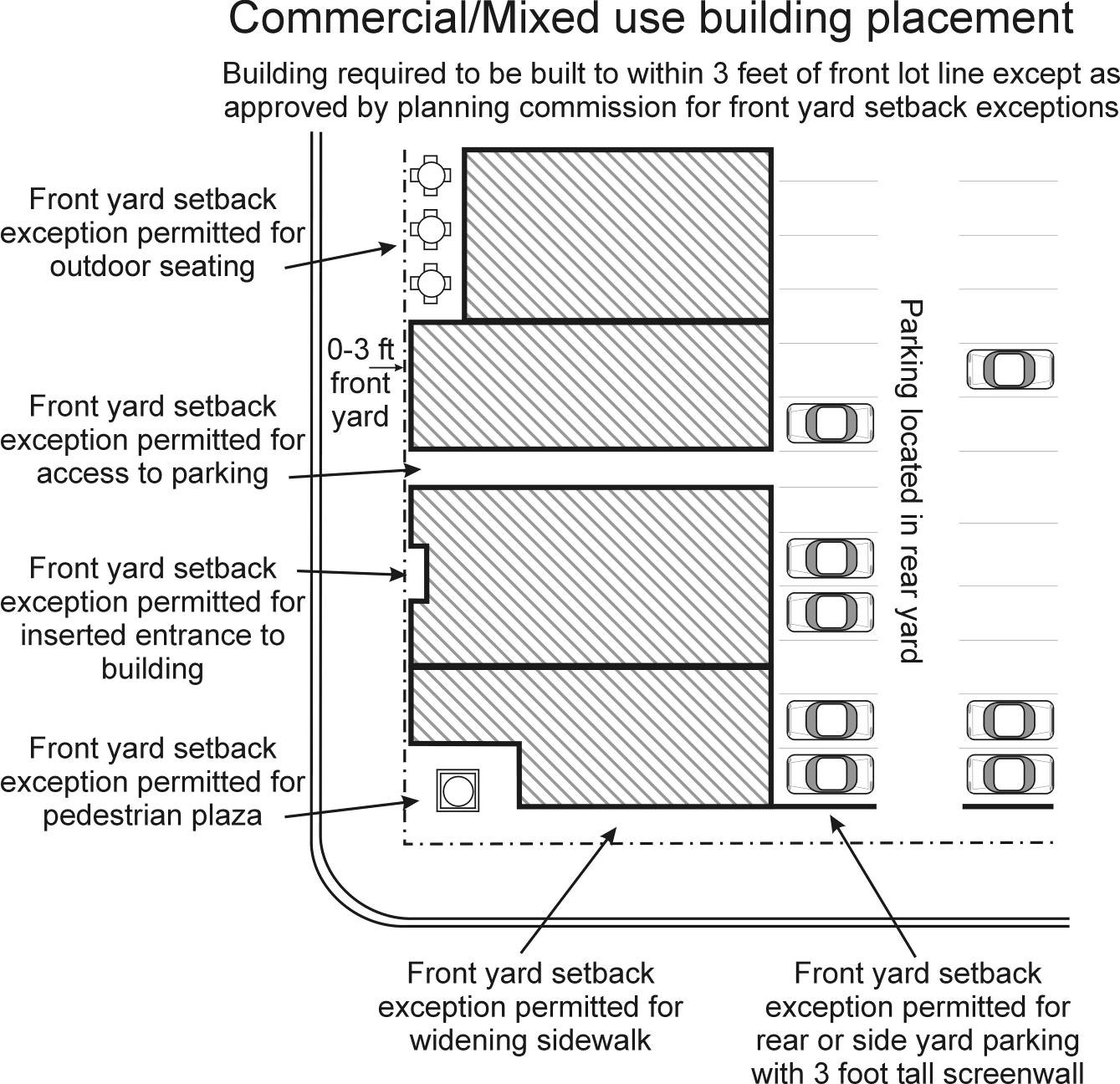 Commercial/Mixed use building placement

Building required to be built to within 3 feet of front lot line except as approved by planning commission for front yard setback exceptions

Front yard setback exception permitted for outdoor seating

0-3 ft front yard

Front yard setback exception permitted for access to parking

Front yard setback exception permitted for inserted entrance to building

Front yard setback exception permitted for pedestrian plaza

Parking located in rear yard

Front yard setback exception permitted for widening sidewalk

Front yard setback exception permitted for rear or side yard parking with 3 foot tall screenwall