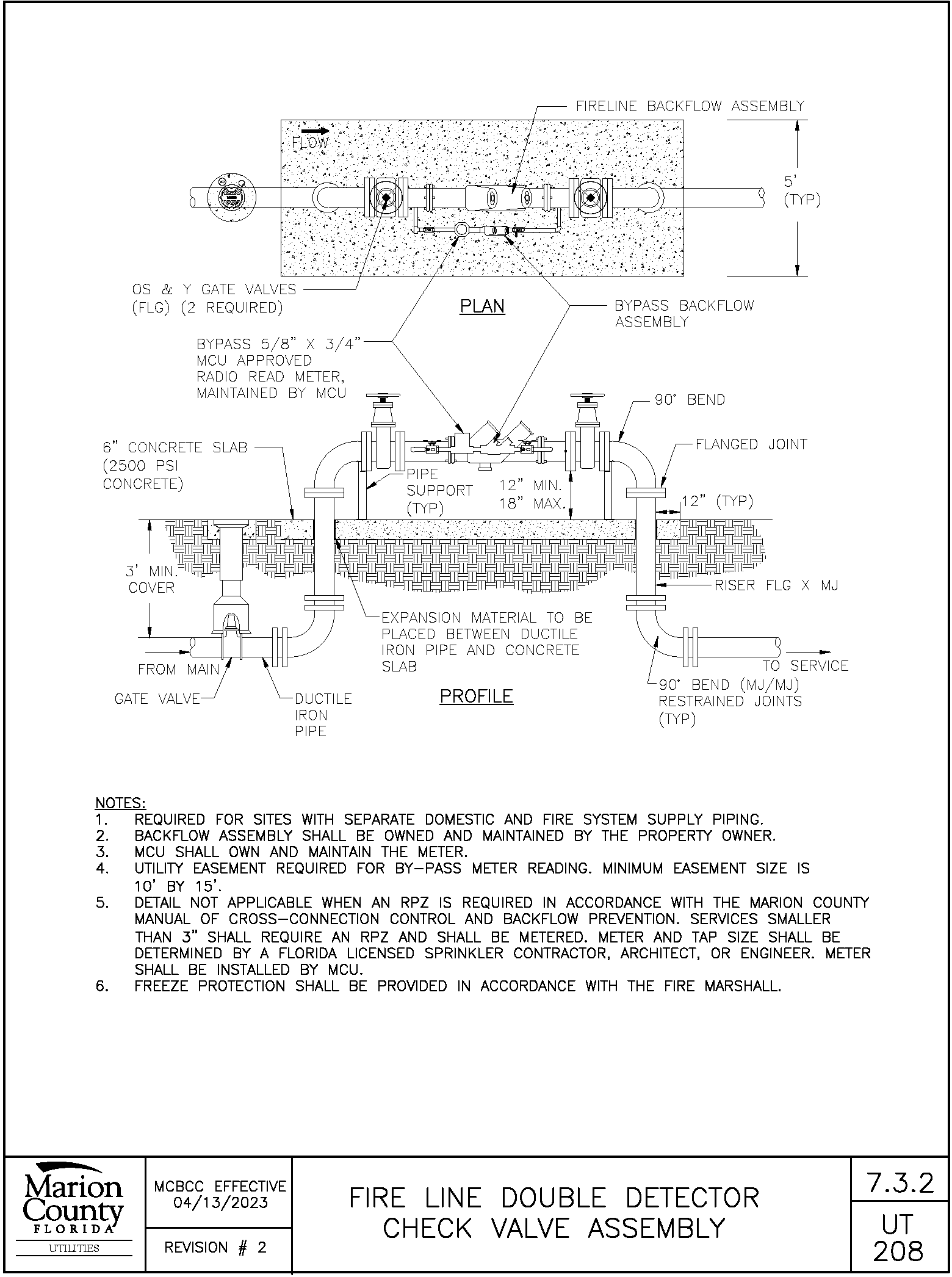 FIRELINE BACKFLOW ASSEMBLY

FLOW

5' (TYP)

OS & Y GATE VALVES (FLG) (2 REQUIRED)

PLAN

BYPASS BACKFLOW ASSEMBLY

BYPASS 5/8" X 3/4" MCU APPROVED RADIO READ METER, MAINTAINED BY MCU

90° BEND

6" CONCRETE SLAB (2500 PSI CONCRETE)

FLANGED JOINT

PIPE SUPPORT (TYP)

12" MIN. 18" MAX.

12" (TYP)

3' MIN. COVER

RISER FLG X MJ

EXPANSION MATERIAL TO BE PLACED BETWEEN DUCTILE IRON PIPE AND CONCRETE SLAB

FROM MAIN

TO SERVICE

GATE VALVE

DUCTILE IRON PIPE

PROFILE

90° BEND (MJ/MJ) RESTRAINED JOINTS (TYP)

NOTES:
1. REQUIRED FOR SITES WITH SEPARATE DOMESTIC AND FIRE SYSTEM SUPPLY PIPING.
2. BACKFLOW ASSEMBLY SHALL BE OWNED AND MAINTAINED BY THE PROPERTY OWNER.
3. MCU SHALL OWN AND MAINTAIN THE METER.
4. UTILITY EASEMENT REQUIRED FOR BY-PASS METER READING. MINIMUM EASEMENT SIZE IS 10' BY 15'.
5. DETAIL NOT APPLICABLE WHEN AN RPZ IS REQUIRED IN ACCORDANCE WITH THE MARION COUNTY MANUAL OF CROSS-CONNECTION CONTROL AND BACKFLOW PREVENTION. SERVICES SMALLER THAN 3" SHALL REQUIRE AN RPZ AND SHALL BE METERED. METER AND TAP SIZE SHALL BE DETERMINED BY A FLORIDA LICENSED SPRINKLER CONTRACTOR, ARCHITECT, OR ENGINEER. METER SHALL BE INSTALLED BY MCU.
6. FREEZE PROTECTION SHALL BE PROVIDED IN ACCORDANCE WITH THE FIRE MARSHALL.

Marion County FLORIDA UTILITIES

MCBCC EFFECTIVE 04/13/2023

REVISION # 2

FIRE LINE DOUBLE DETECTOR CHECK VALVE ASSEMBLY

7.3.2

UT 208