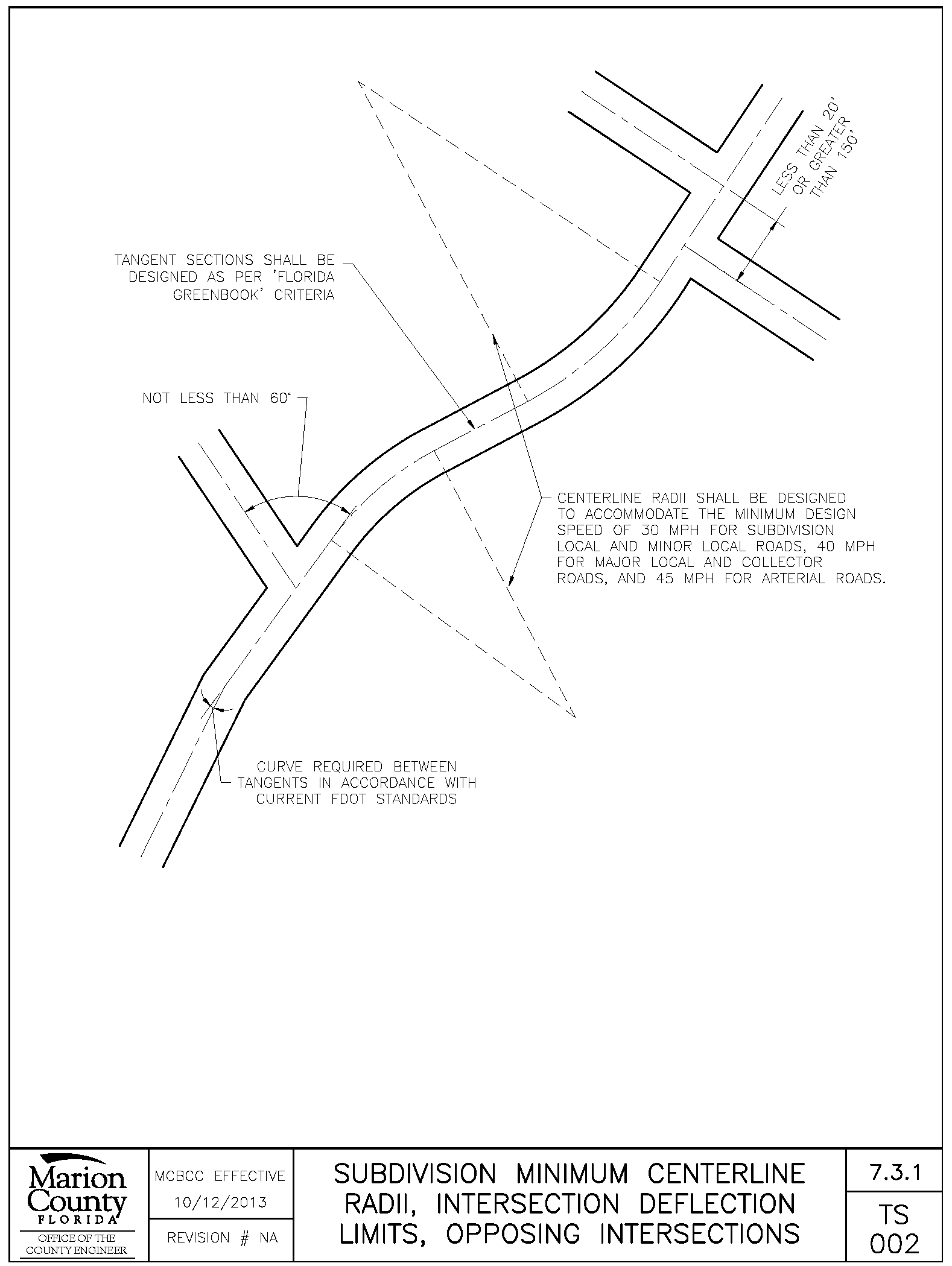 LESS THAN 20' OR GREATER THAN 150'

TANGENT SECTIONS SHALL BE DESIGNED AS PER 'FLORIDA GREENBOOK' CRITERIA

NOT LESS THAN 60°

CENTERLINE RADII SHALL BE DESIGNED TO ACCOMMODATE THE MINIMUM DESIGN SPEED OF 30 MPH FOR SUBDIVISION LOCAL AND MINOR LOCAL ROADS, 40 MPH FOR MAJOR LOCAL AND COLLECTOR ROADS, AND 45 MPH FOR ARTERIAL ROADS.

CURVE REQUIRED BETWEEN TANGENTS IN ACCORDANCE WITH CURRENT FDOT STANDARDS

Marion County FLORIDA
OFFICE OF THE COUNTY ENGINEER

MCBCC EFFECTIVE
10/12/2013
REVISION # NA

SUBDIVISION MINIMUM CENTERLINE RADII, INTERSECTION DEFLECTION LIMITS, OPPOSING INTERSECTIONS

7.3.1
TS 002