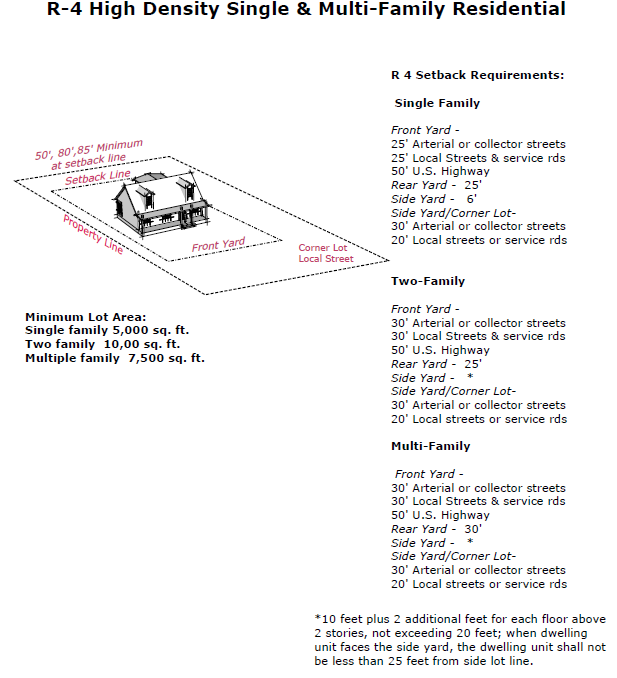 R-4 High Density Single & Multi-Family Residential

50', 80',85' Minimum at setback line

Setback Line

Property Line

Front Yard

Corner Lot Local Street

Minimum Lot Area:
Single family 5,000 sq. ft.
Two family 10,00 sq. ft.
Multiple family 7,500 sq. ft.

R 4 Setback Requirements:

Single Family

Front Yard -
25' Arterial or collector streets
25' Local Streets & service rds
50' U.S. Highway
Rear Yard - 25'
Side Yard - 6'
Side Yard/Corner Lot-
30' Arterial or collector streets
20' Local streets or service rds

Two-Family

Front Yard -
30' Arterial or collector streets
30' Local Streets & service rds
50' U.S. Highway
Rear Yard - 25'
Side Yard - *
Side Yard/Corner Lot-
30' Arterial or collector streets
20' Local streets or service rds

Multi-Family

Front Yard -
30' Arterial or collector streets
30' Local Streets & service rds
50' U.S. Highway
Rear Yard - 30'
Side Yard - *
Side Yard/Corner Lot-
30' Arterial or collector streets
20' Local streets or service rds

*10 feet plus 2 additional feet for each floor above 2 stories, not exceeding 20 feet; when dwelling unit faces the side yard, the dwelling unit shall not be less than 25 feet from side lot line.