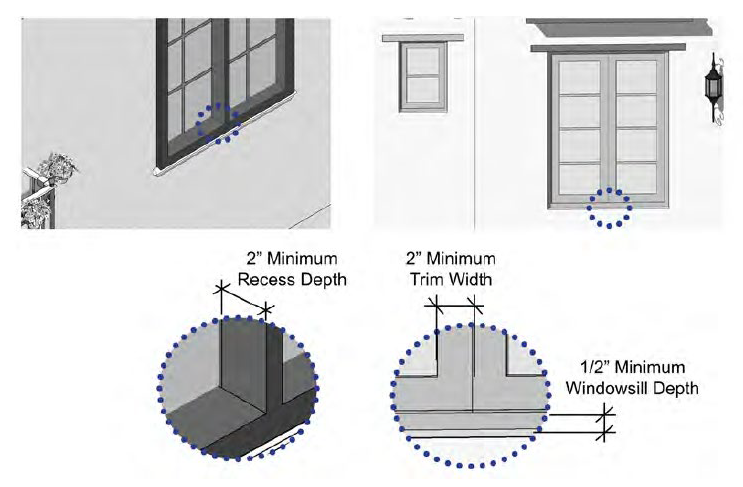 2" Minimum
Recess Depth

2" Minimum
Trim Width

1/2" Minimum
Windowsill Depth