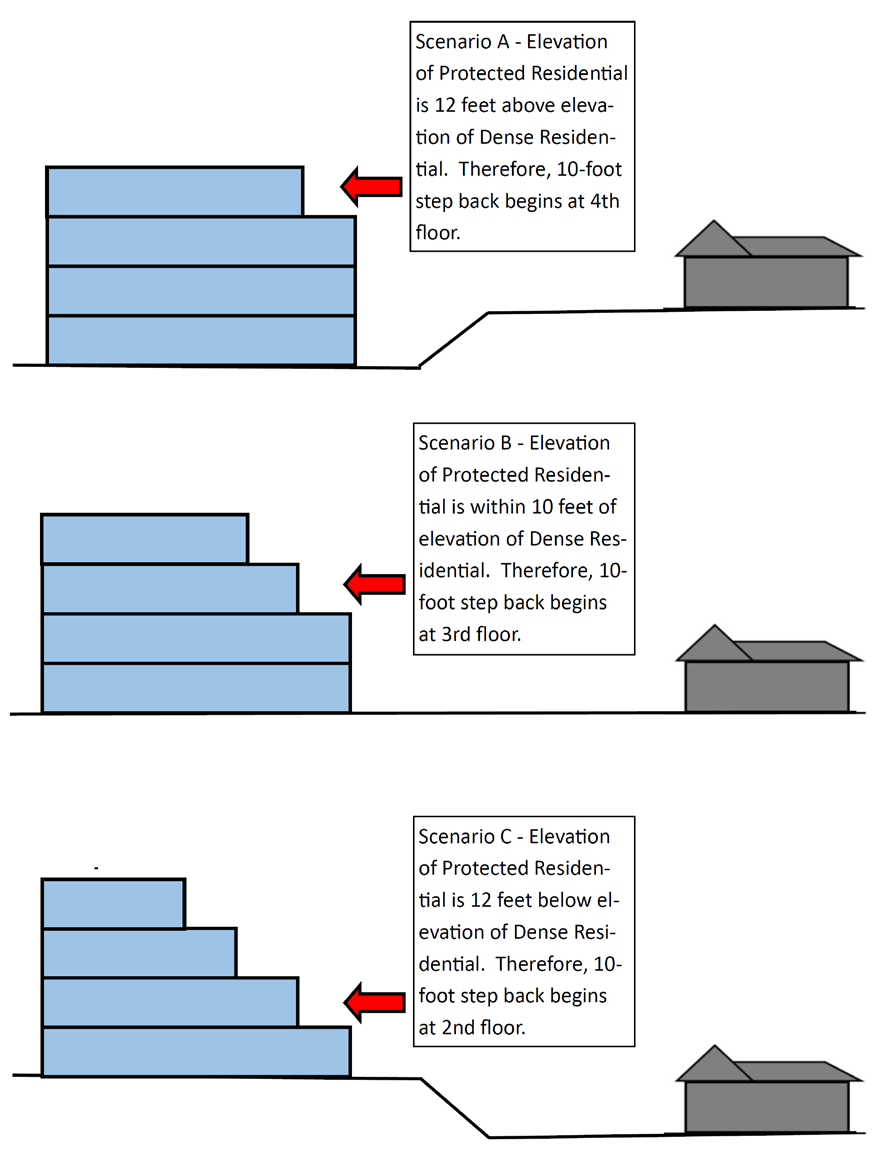 Scenario A - Elevation of Protected Residential is 12 feet above elevation of Dense Residential. Therefore, 10-foot step back begins at 4th floor.

Scenario B - Elevation of Protected Residential is within 10 feet of elevation of Dense Residential. Therefore, 10-foot step back begins at 3rd floor.

Scenario C - Elevation of Protected Residential is 12 feet below elevation of Dense Residential. Therefore, 10-foot step back begins at 2nd floor.