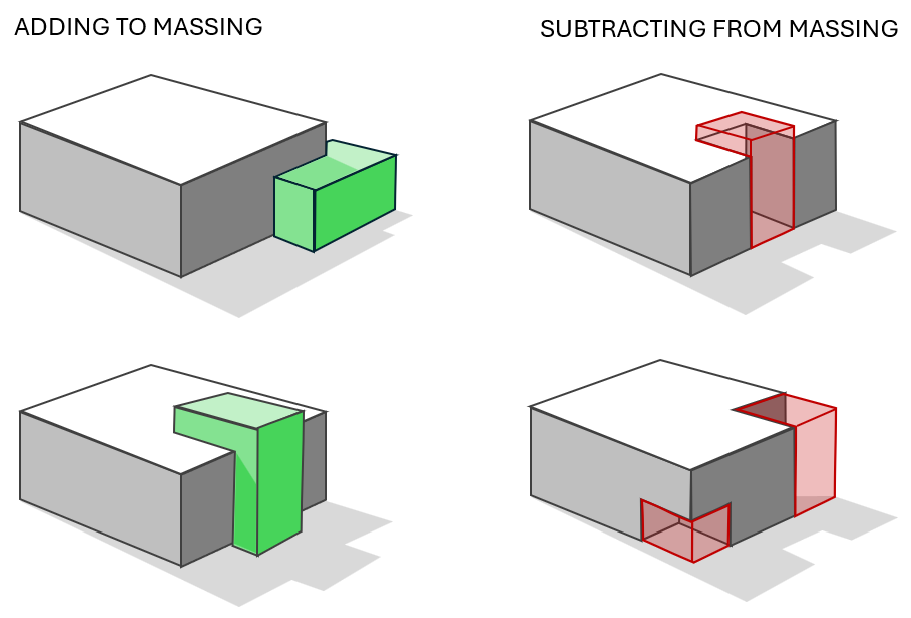 ADDING TO MASSING

SUBTRACTING FROM MASSING