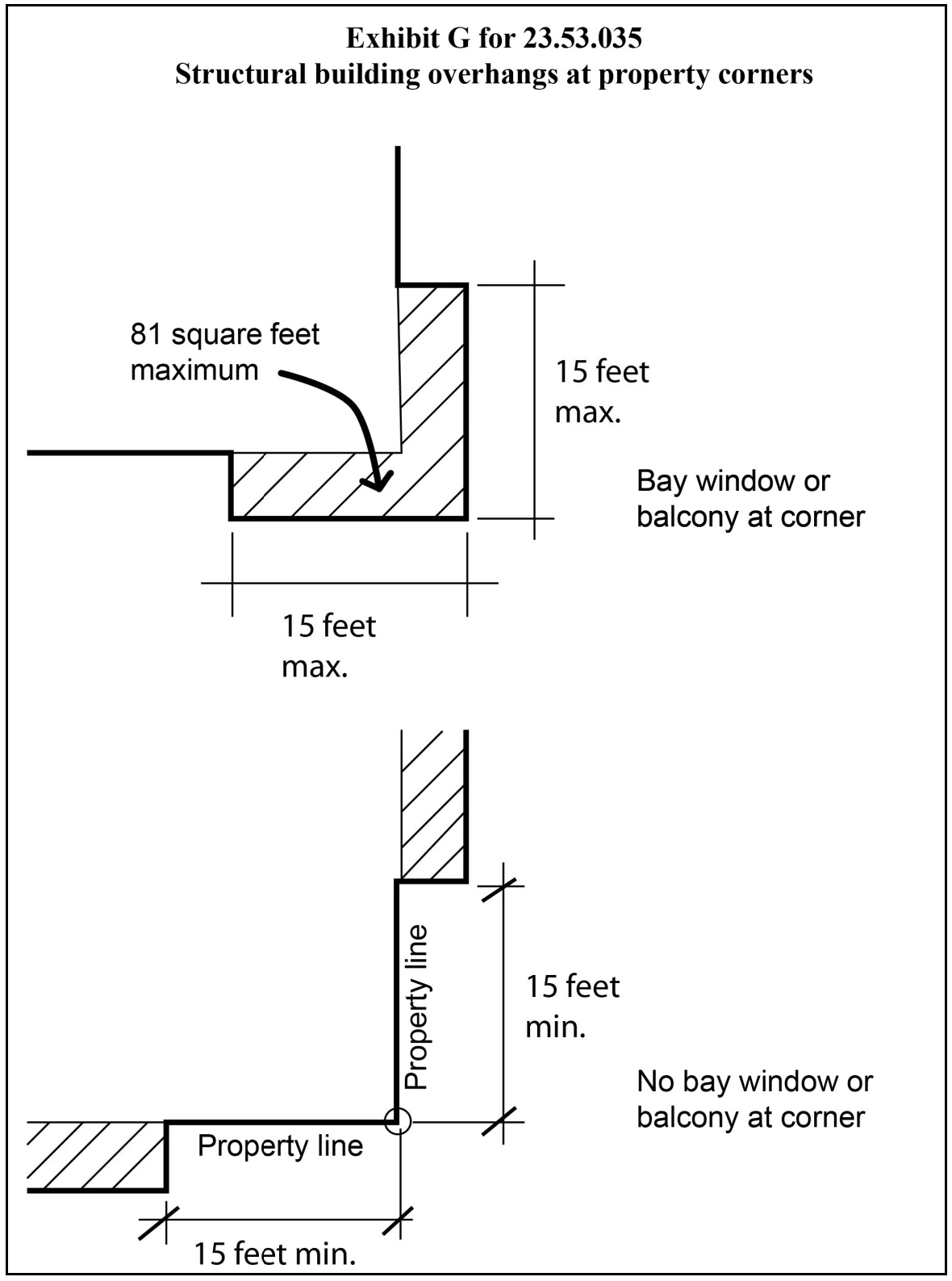 Exhibit G for 23.53.035
Structural building overhangs at property corners

81 square feet maximum

15 feet max.

Bay window or balcony at corner

15 feet max.

Property line

15 feet min.

No bay window or balcony at corner

Property line

15 feet min.