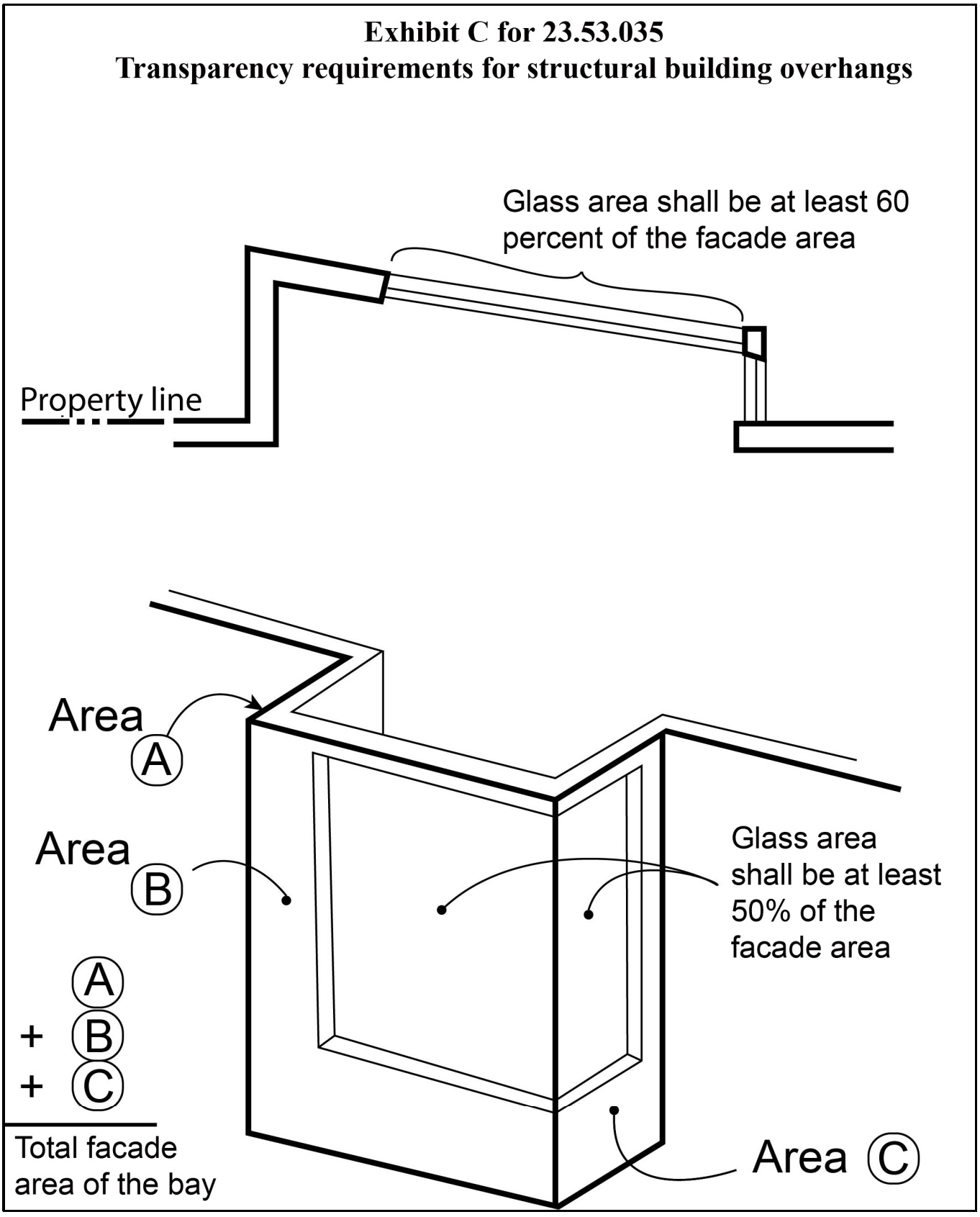 Exhibit C for 23.53.035
Transparency requirements for structural building overhangs

Glass area shall be at least 60 percent of the facade area

Property line

Area A

Area B

Glass area shall be at least 50% of the facade area

A
+ B
+ C

Total facade area of the bay

Area C