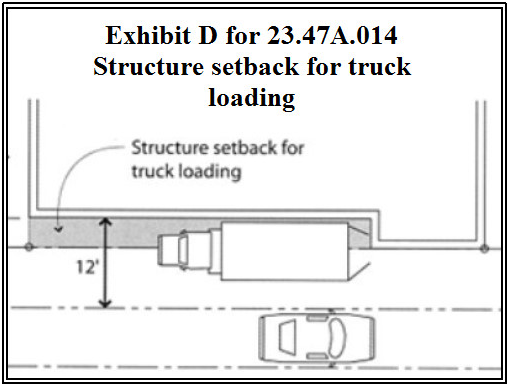 Exhibit D for 23.47A.014
Structure setback for truck loading

Structure setback for truck loading

12'