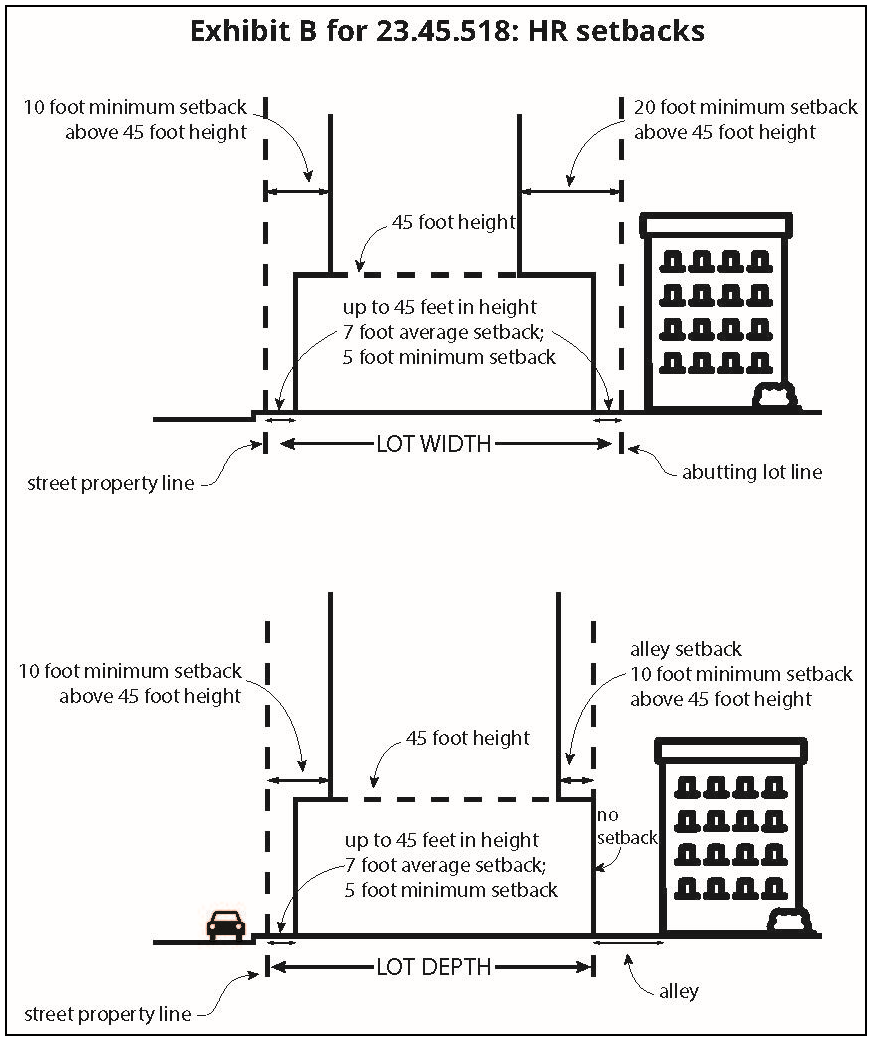 Exhibit B for 23.45.518: HR setbacks

10 foot minimum setback above 45 foot height

20 foot minimum setback above 45 foot height

45 foot height

up to 45 feet in height
7 foot average setback;
5 foot minimum setback

LOT WIDTH

street property line

abutting lot line

10 foot minimum setback above 45 foot height

alley setback
10 foot minimum setback above 45 foot height

45 foot height

no setback

up to 45 feet in height
7 foot average setback;
5 foot minimum setback

LOT DEPTH

street property line

alley