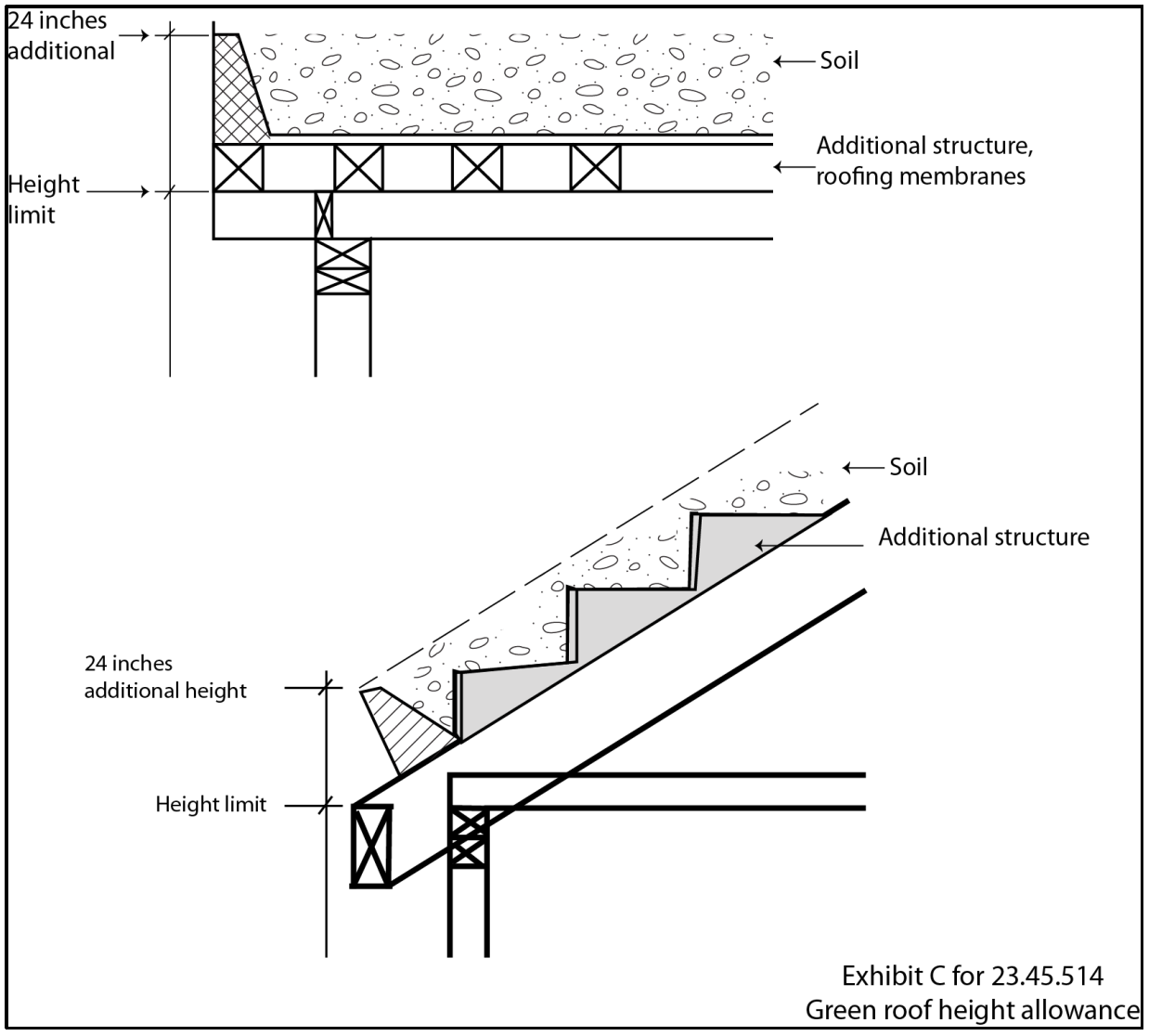 24 inches additional

Soil

Additional structure, roofing membranes

Height limit

Soil

Additional structure

24 inches additional height

Height limit

Exhibit C for 23.45.514
Green roof height allowance