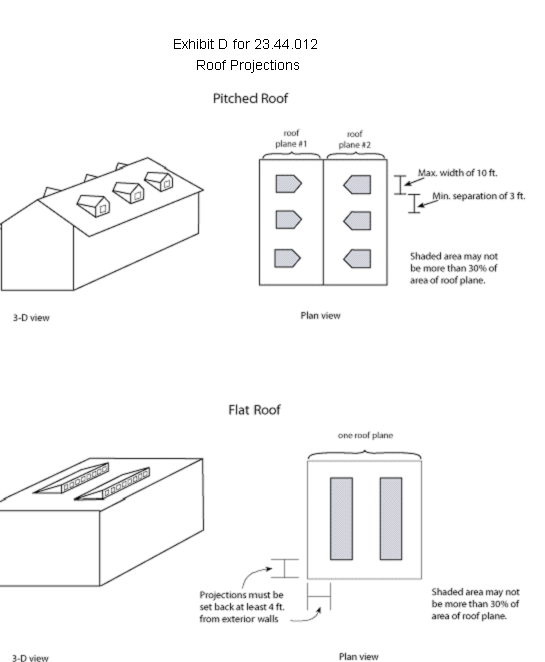 Exhibit D for 23.44.012
Roof Projections

Pitched Roof

roof plane #1

roof plane #2

Max. width of 10 ft.

Min. separation of 3 ft.

Shaded area may not be more than 30% of area of roof plane.

3-D view

Plan view

Flat Roof

one roof plane

Projections must be set back at least 4 ft. from exterior walls

Shaded area may not be more than 30% of area of roof plane.

3-D view

Plan view