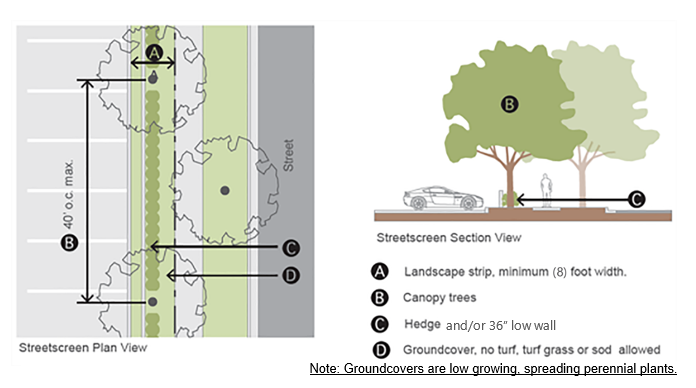 A

B 40' o.c. max.

Street

C

D

Streetscreen Plan View

B

C

Streetscreen Section View

A Landscape strip, minimum (8) foot width.

B Canopy trees

C Hedge and/or 36" low wall

D Groundcover, no turf, turf grass or sod allowed

Note: Groundcovers are low growing, spreading perennial plants.