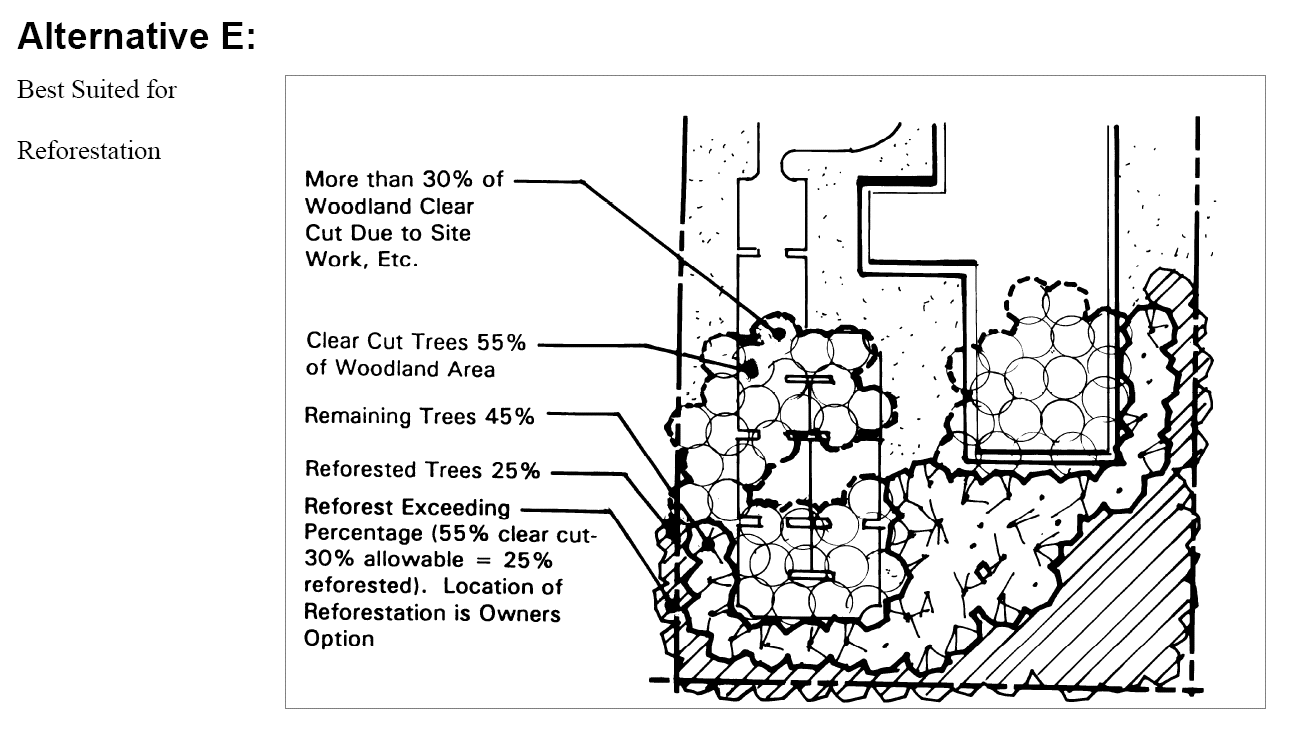 Alternative E:

Best Suited for

Reforestation

More than 30% of Woodland Clear Cut Due to Site Work, Etc.

Clear Cut Trees 55% of Woodland Area

Remaining Trees 45%

Reforested Trees 25%

Reforest Exceeding Percentage (55% clear cut-30% allowable = 25% reforested). Location of Reforestation is Owners Option