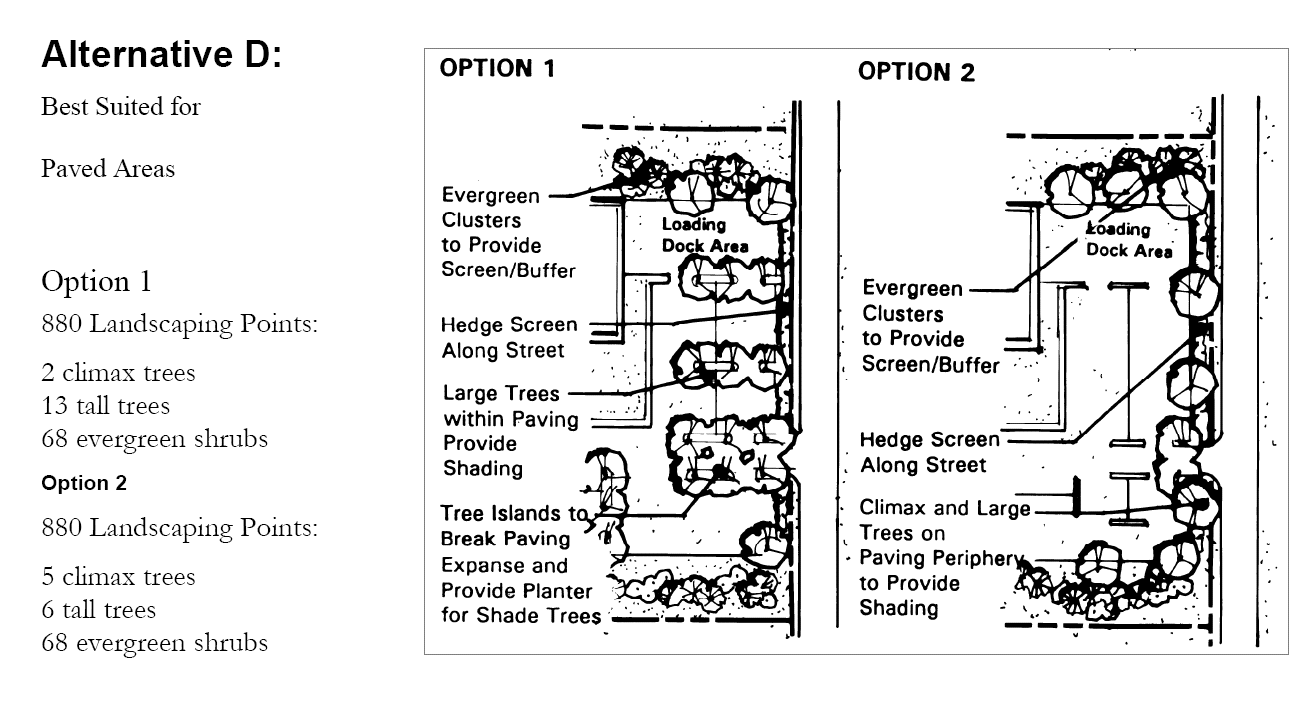 Alternative D:

Best Suited for

Paved Areas

Option 1

880 Landscaping Points:

2 climax trees
13 tall trees
68 evergreen shrubs

Option 2

880 Landscaping Points:

5 climax trees
6 tall trees
68 evergreen shrubs

OPTION 1

Evergreen Clusters to Provide Screen/Buffer

Loading Dock Area

Hedge Screen Along Street

Large Trees within Paving Provide Shading

Tree Islands to Break Paving Expanse and Provide Planter for Shade Trees

OPTION 2

Loading Dock Area

Evergreen Clusters to Provide Screen/Buffer

Hedge Screen Along Street

Climax and Large Trees on Paving Periphery to Provide Shading