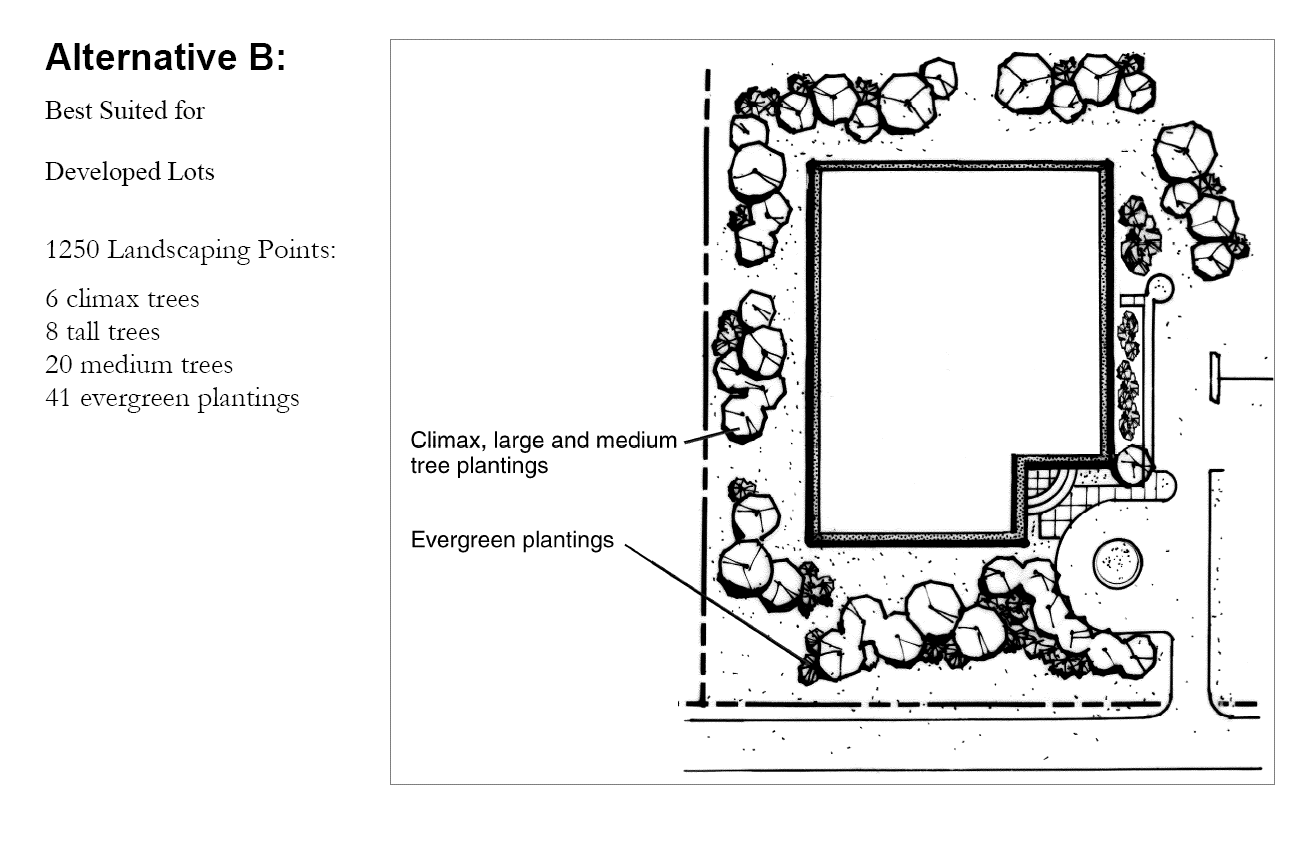 Alternative B:

Best Suited for

Developed Lots

1250 Landscaping Points:

6 climax trees
8 tall trees
20 medium trees
41 evergreen plantings

Climax, large and medium tree plantings

Evergreen plantings