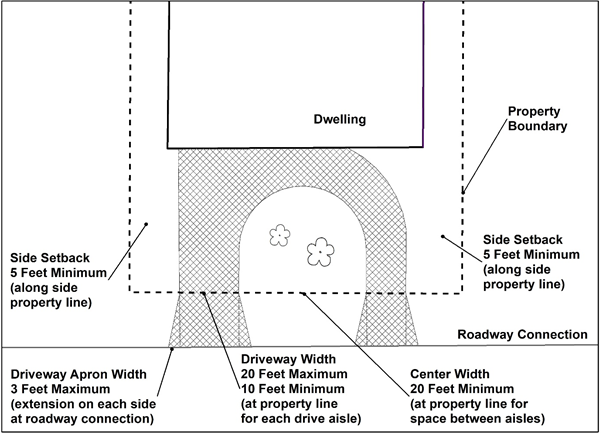 Dwelling

Property Boundary

Side Setback
5 Feet Minimum
(along side property line)

Side Setback
5 Feet Minimum
(along side property line)

Roadway Connection

Driveway Apron Width
3 Feet Maximum
(extension on each side at roadway connection)

Driveway Width
20 Feet Maximum
10 Feet Minimum
(at property line for each drive aisle)

Center Width
20 Feet Minimum
(at property line for space between aisles)