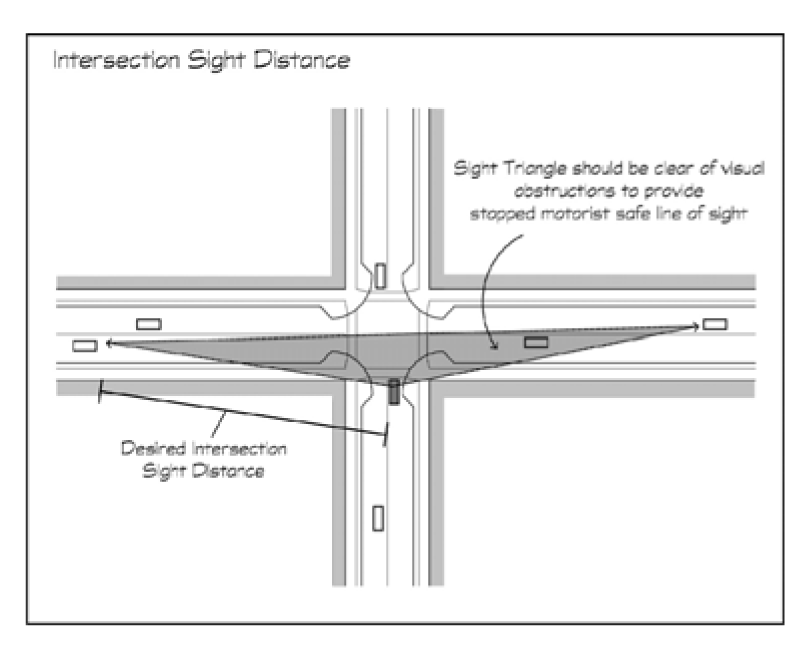 Intersection Sight Distance

Sight Triangle should be clear of visual obstructions to provide stopped motorist safe line of sight

Desired Intersection Sight Distance