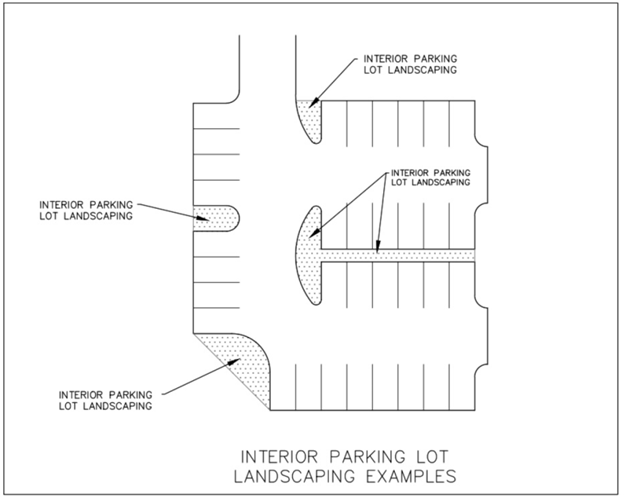 INTERIOR PARKING LOT LANDSCAPING

INTERIOR PARKING LOT LANDSCAPING

INTERIOR PARKING LOT LANDSCAPING

INTERIOR PARKING LOT LANDSCAPING

INTERIOR PARKING LOT LANDSCAPING EXAMPLES